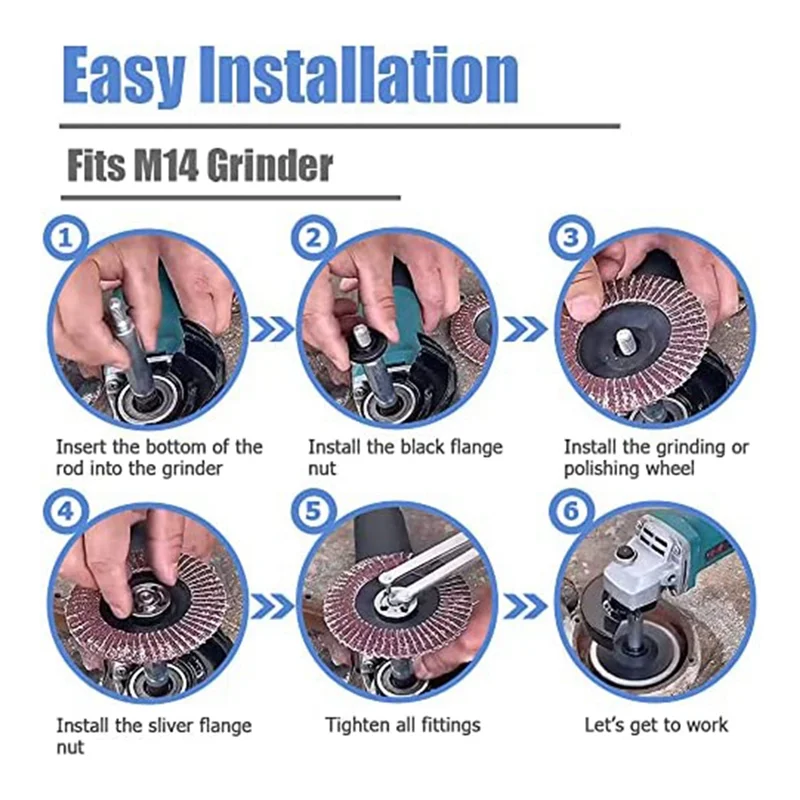 Easy Installation

Fits M14 Grinder

1

Insert the bottom of the rod into the grinder

2

Install the black flange nut

3

Install the grinding or polishing wheel

4

Install the sliver flange nut

5

Tighten all fittings

6

Let's get to work