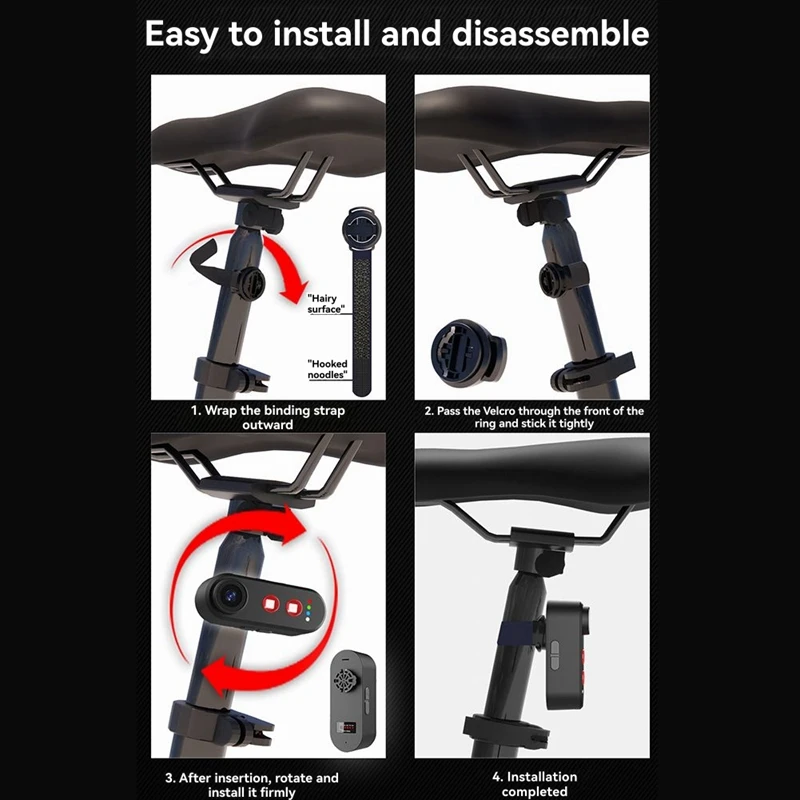 Easy to install and disassemble

"Hairy surface"

"Hooked noodles"

1. Wrap the binding strap outward

2. Pass the Velcro through the front of the ring and stick it tightly

3. After insertion, rotate and install it firmly

4. Installation completed