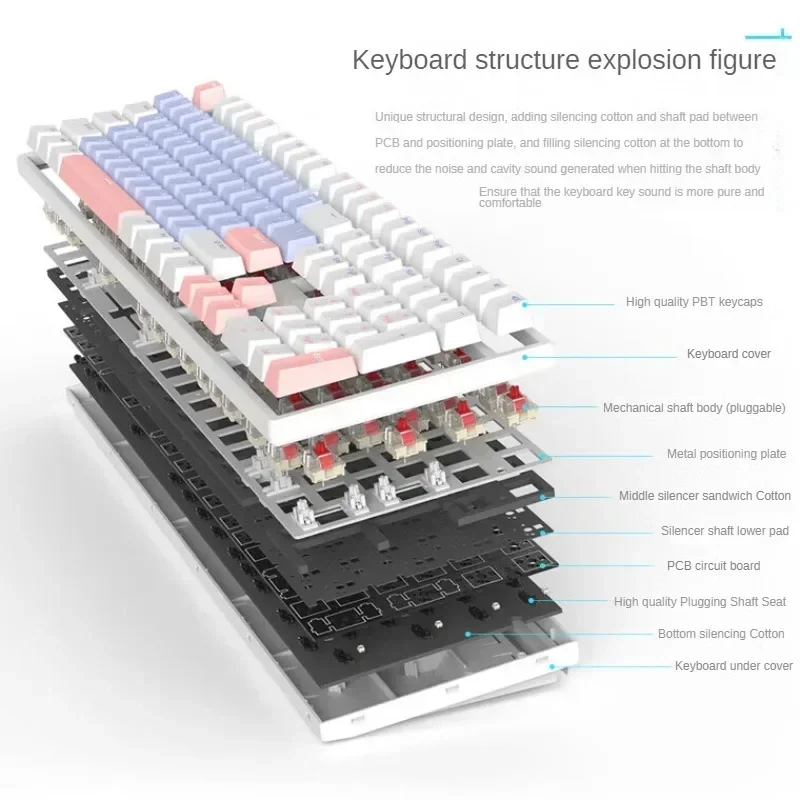 Keyboard structure explosion figure

Unique structural design, adding silencing cotton and shaft pad between PCB and positioning plate, and filling silencing cotton at the bottom to reduce the noise and cavity sound generated when hitting the shaft body

Ensure that the keyboard key sound is more pure and comfortable

High quality PBT keycaps

Keyboard cover

Mechanical shaft body (pluggable)

Metal positioning plate

Middle silencer sandwich Cotton

Silencer shaft lower pad

PCB circuit board

High quality Plugging Shaft Seat

Bottom silencing Cotton

Keyboard under cover