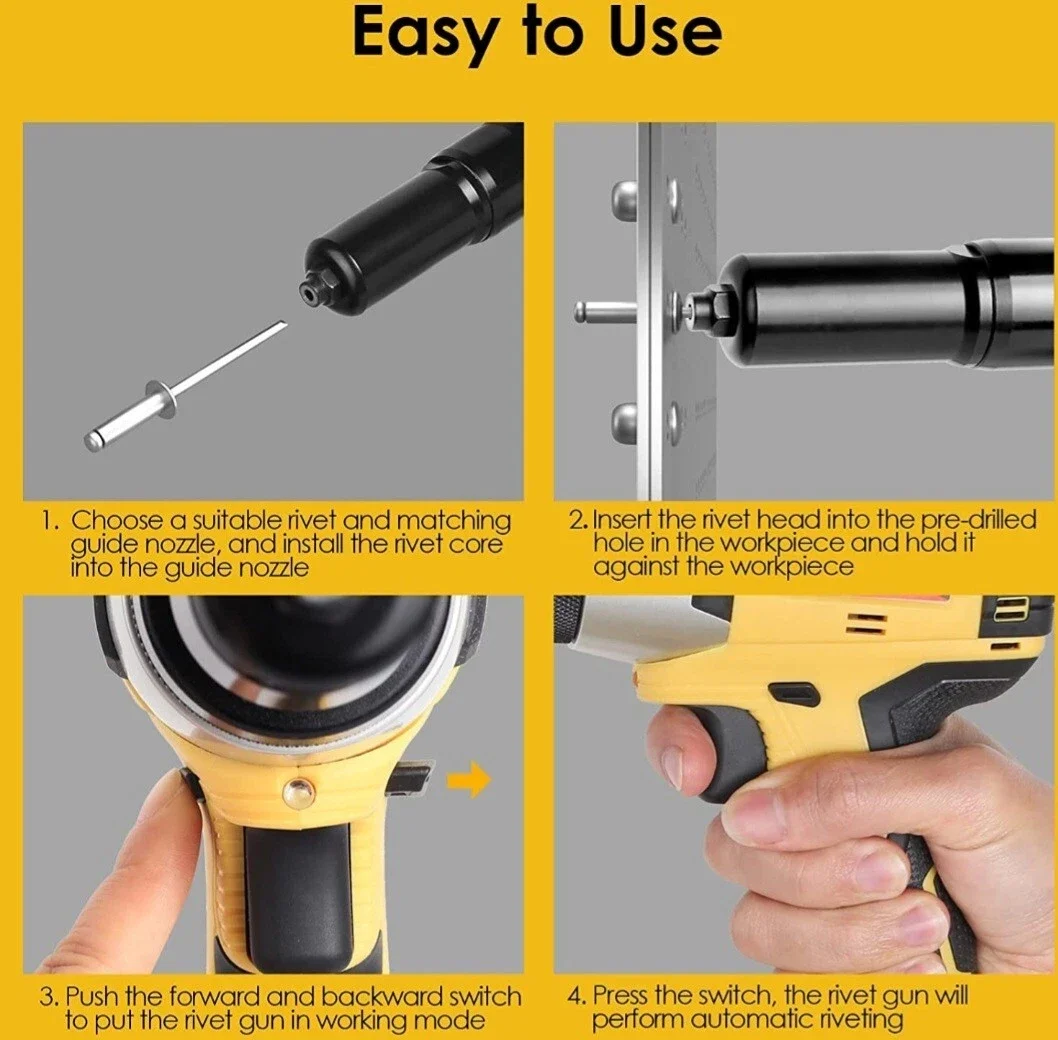 Easy to Use

1. Choose a suitable rivet and matching guide nozzle, and install the rivet core into the guide nozzle

2. Insert the rivet head into the pre-drilled hole in the workpiece and hold it against the workpiece

3. Push the forward and backward switch to put the rivet gun in working mode

4. Press the switch, the rivet gun will perform automatic riveting