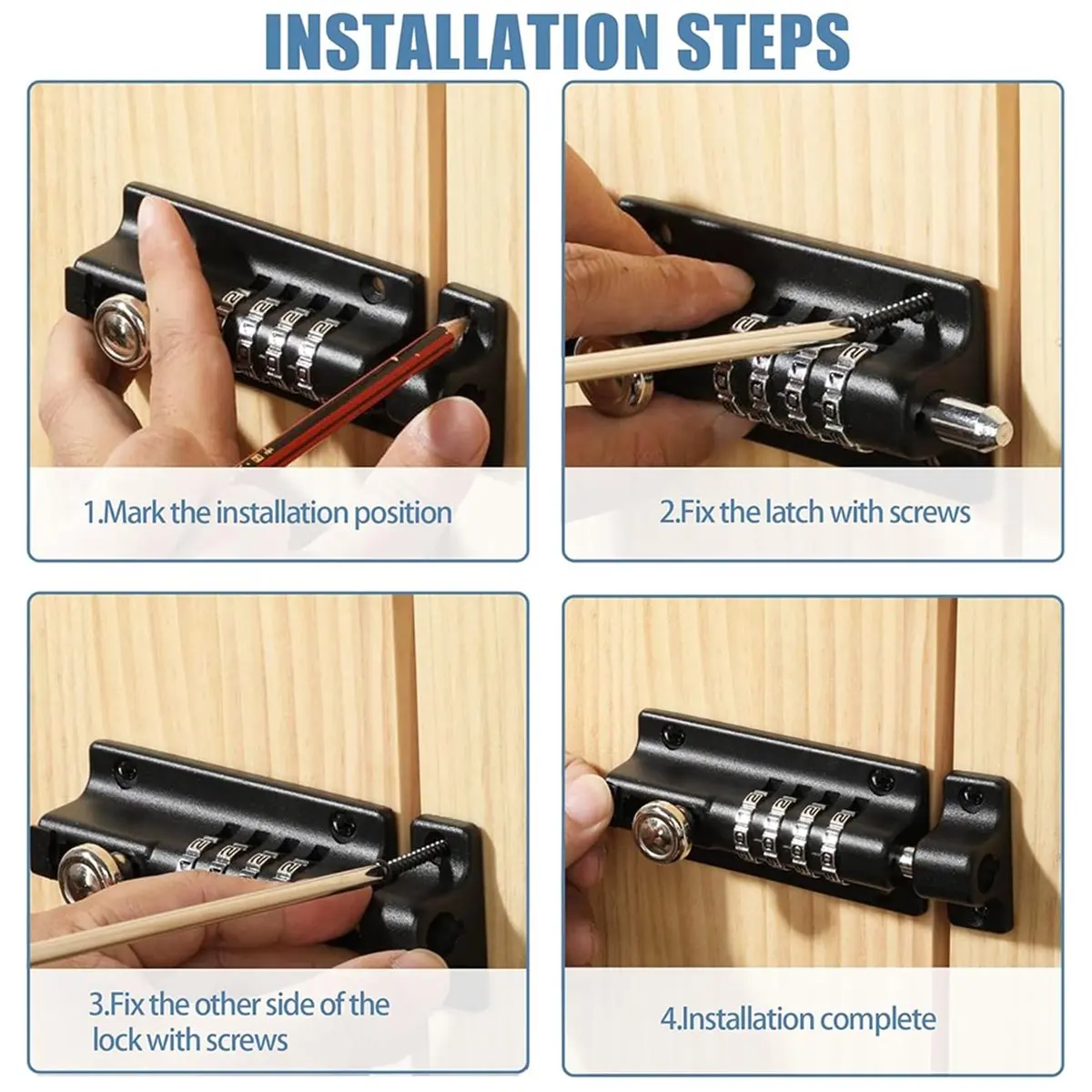 INSTALLATION STEPS

1.Mark the installation position

2.Fix the latch with screws

3.Fix the other side of the lock with screws

4.Installation complete