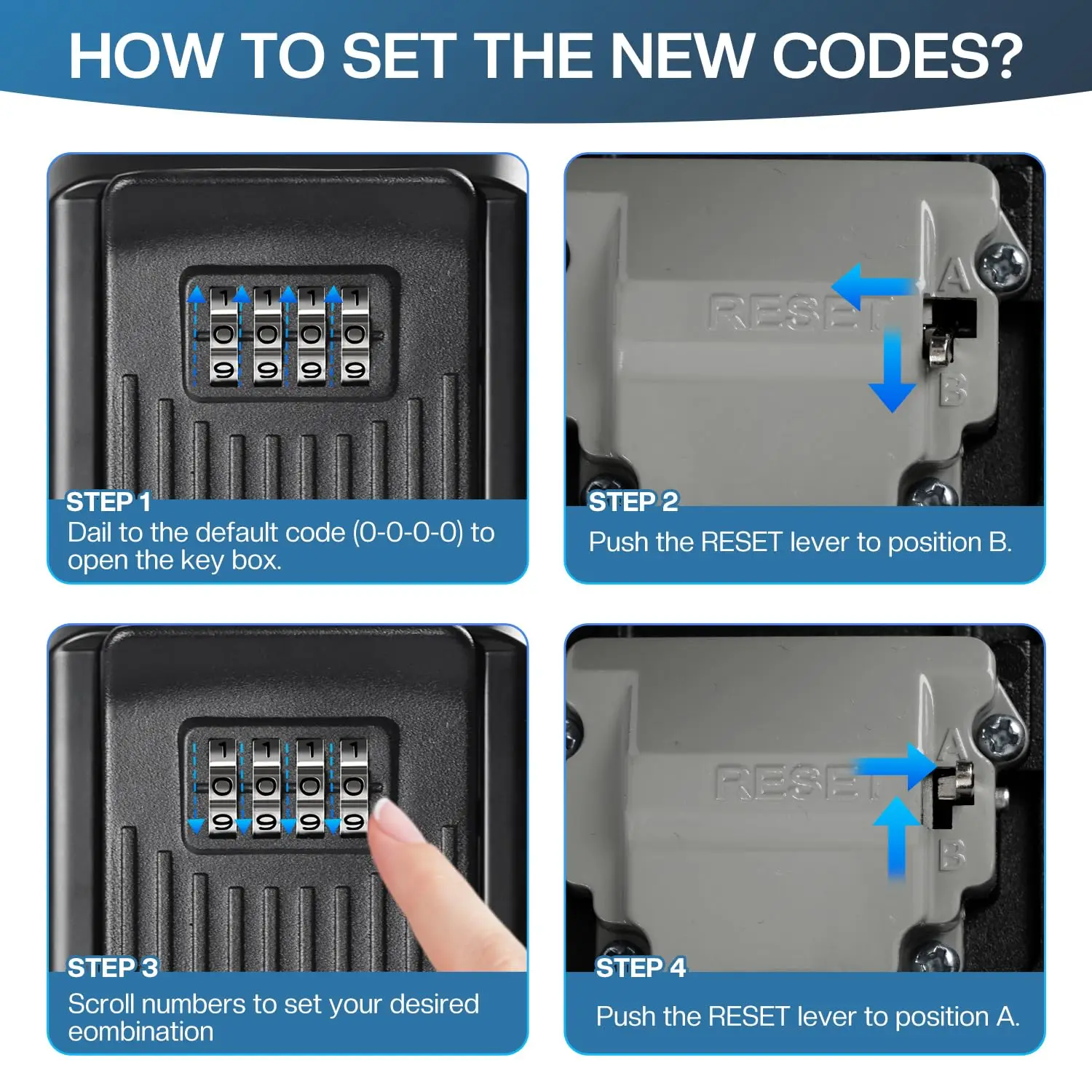 HOW TO SET THE NEW CODES?

1 1 1 1
0 0 0 0
9 9 9 9

STEP 1
Dail to the default code (0-0-0-0) to open the key box.

RESET
A
B

STEP 2
Push the RESET lever to position B.

1 1 1 1
0 0 0 0
9 9 9 9

STEP 3
Scroll numbers to set your desired eombination

RESET
A
B

STEP 4
Push the RESET lever to position A.