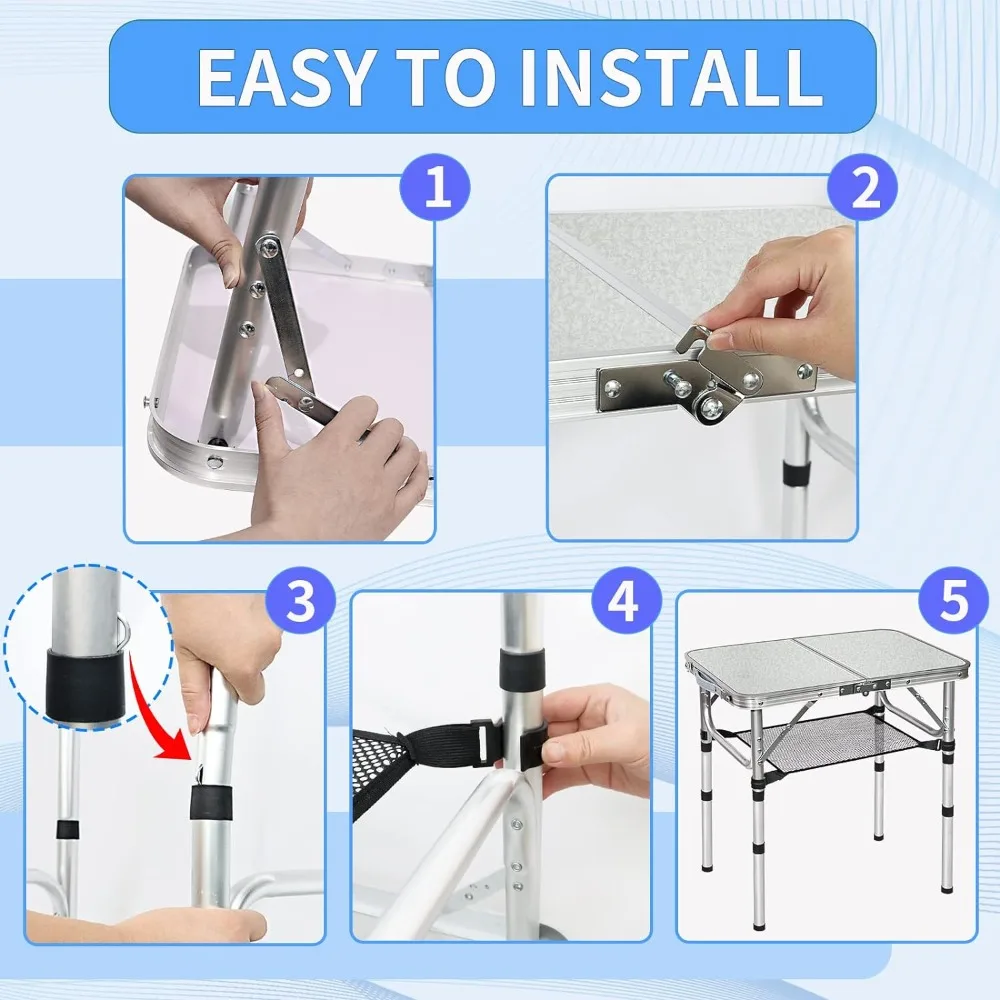 EASY TO INSTALL

1

2

3

4

5