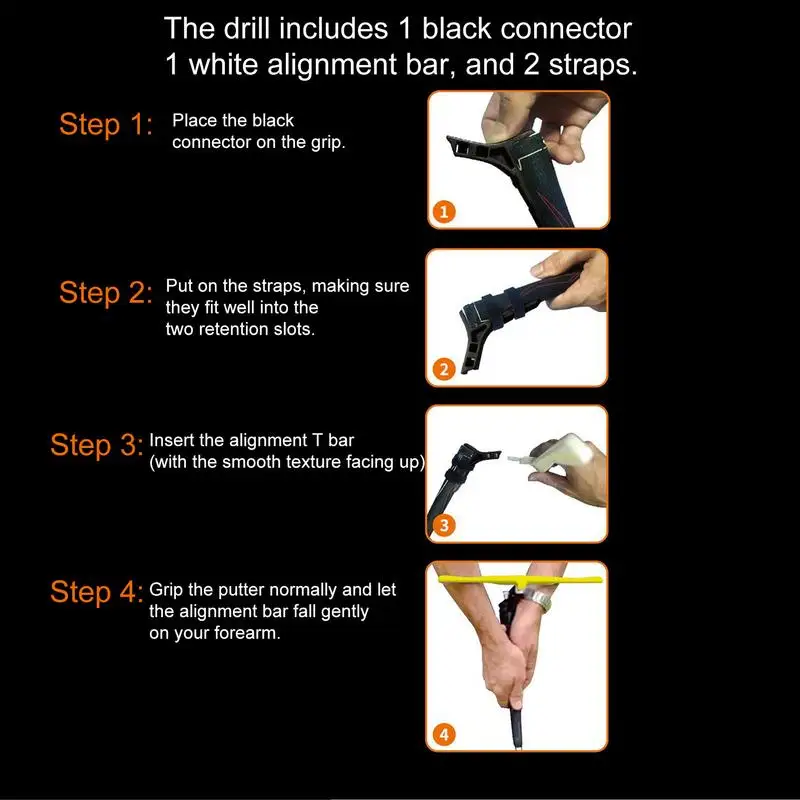 The drill includes 1 black connector
1 white alignment bar, and 2 straps.

Step 1: Place the black connector on the grip.

1

Step 2: Put on the straps, making sure they fit well into the two retention slots.

2

Step 3: Insert the alignment T bar (with the smooth texture facing up)

3

Step 4: Grip the putter normally and let the alignment bar fall gently on your forearm.

4