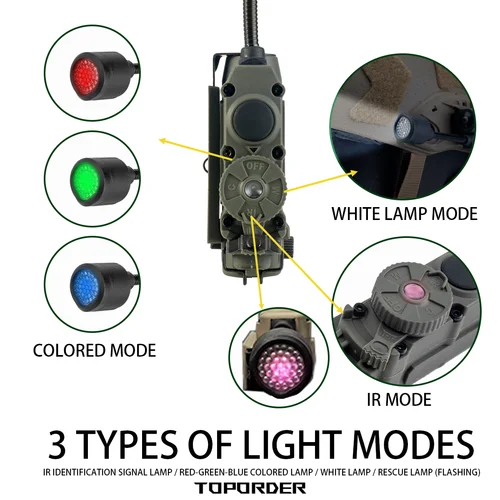 OFF
C
W
IR

WHITE LAMP MODE

COLORED MODE

IR MODE

3 TYPES OF LIGHT MODES

IR IDENTIFICATION SIGNAL LAMP / RED-GREEN-BLUE COLORED LAMP / WHITE LAMP / RESCUE LAMP (FLASHING)

TOPORDER