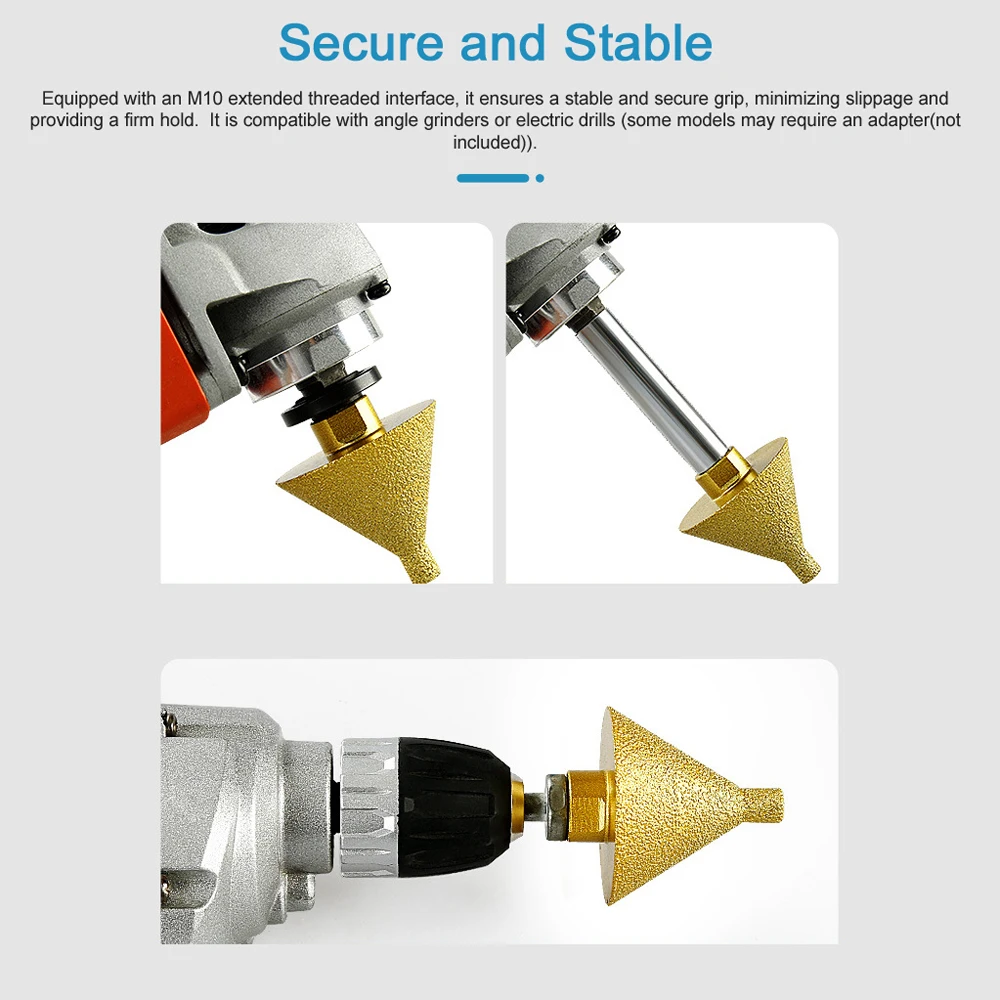 Secure and Stable

Equipped with an M10 extended threaded interface, it ensures a stable and secure grip, minimizing slippage and providing a firm hold.  It is compatible with angle grinders or electric drills (some models may require an adapter(not included)).