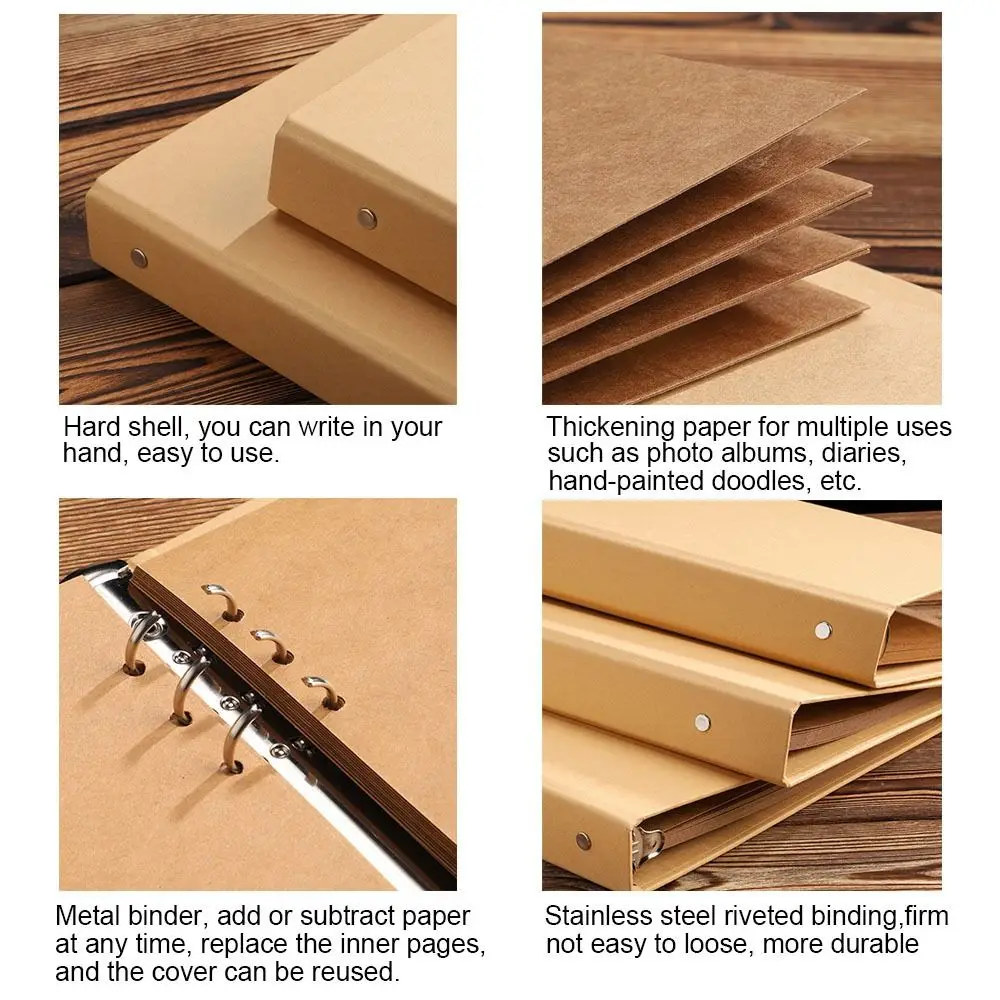 Hard shell, you can write in your hand, easy to use.

Thickening paper for multiple uses such as photo albums, diaries, hand-painted doodles, etc.

Metal binder, add or subtract paper at any time, replace the inner pages, and the cover can be reused.

Stainless steel riveted binding,firm not easy to loose, more durable