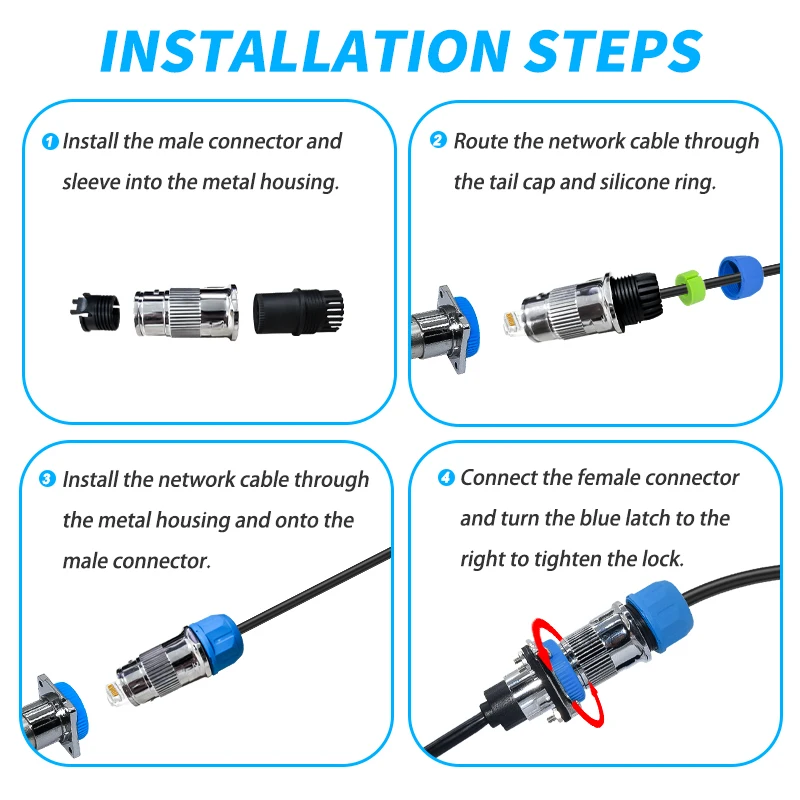 INSTALLATION STEPS

1 Install the male connector and sleeve into the metal housing.

2 Route the network cable through the tail cap and silicone ring.

3 Install the network cable through the metal housing and onto the male connector.

4 Connect the female connector and turn the blue latch to the right to tighten the lock.