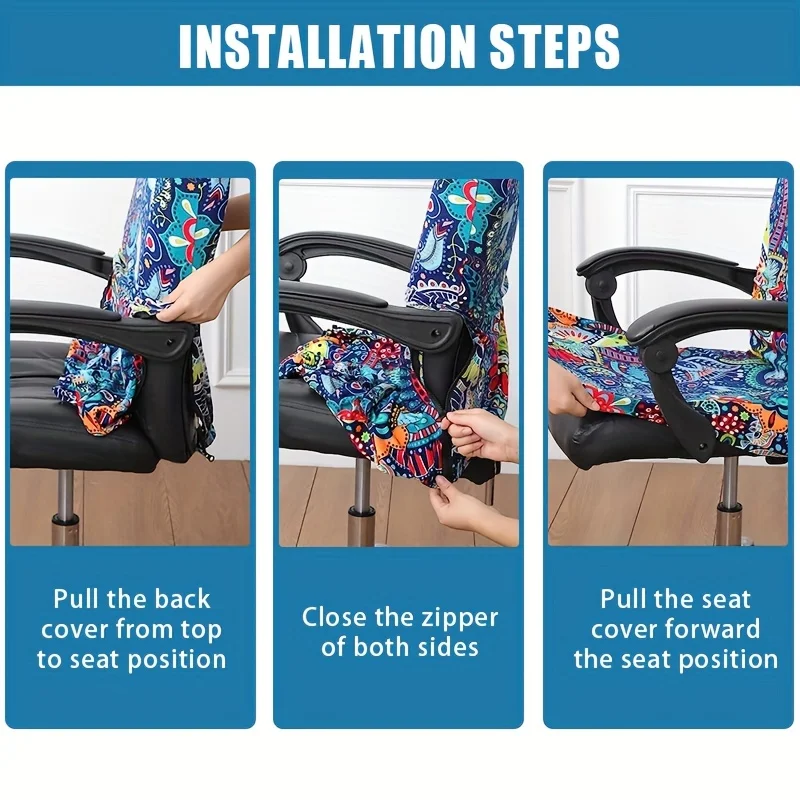 INSTALLATION STEPS

Pull the back cover from top to seat position

Close the zipper of both sides

Pull the seat cover forward the seat position