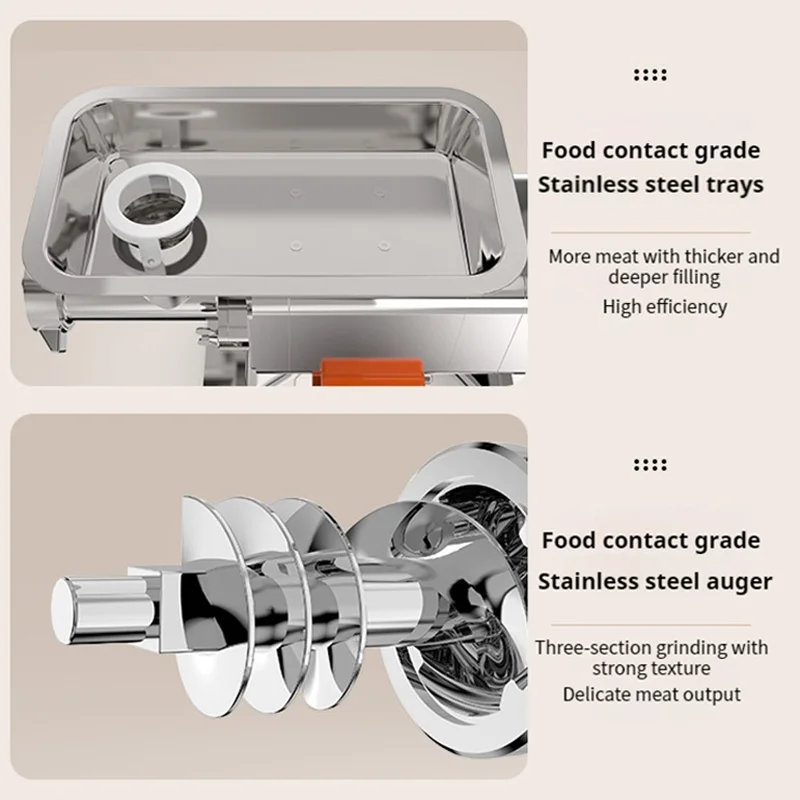 Food contact grade
Stainless steel trays

More meat with thicker and deeper filling
High efficiency

Food contact grade
Stainless steel auger

Three-section grinding with strong texture
Delicate meat output