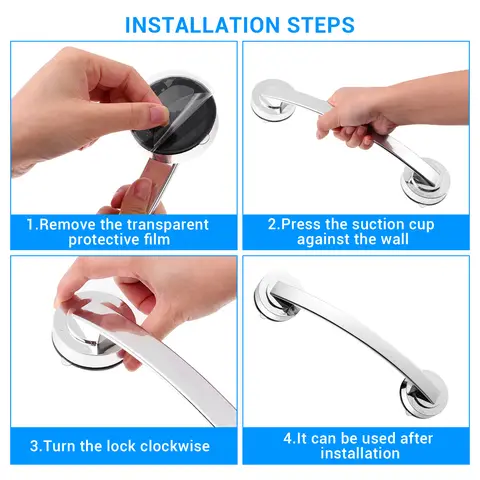 INSTALLATION STEPS

1.Remove the transparent protective film

2.Press the suction cup against the wall

3.Turn the lock clockwise

4.It can be used after installation