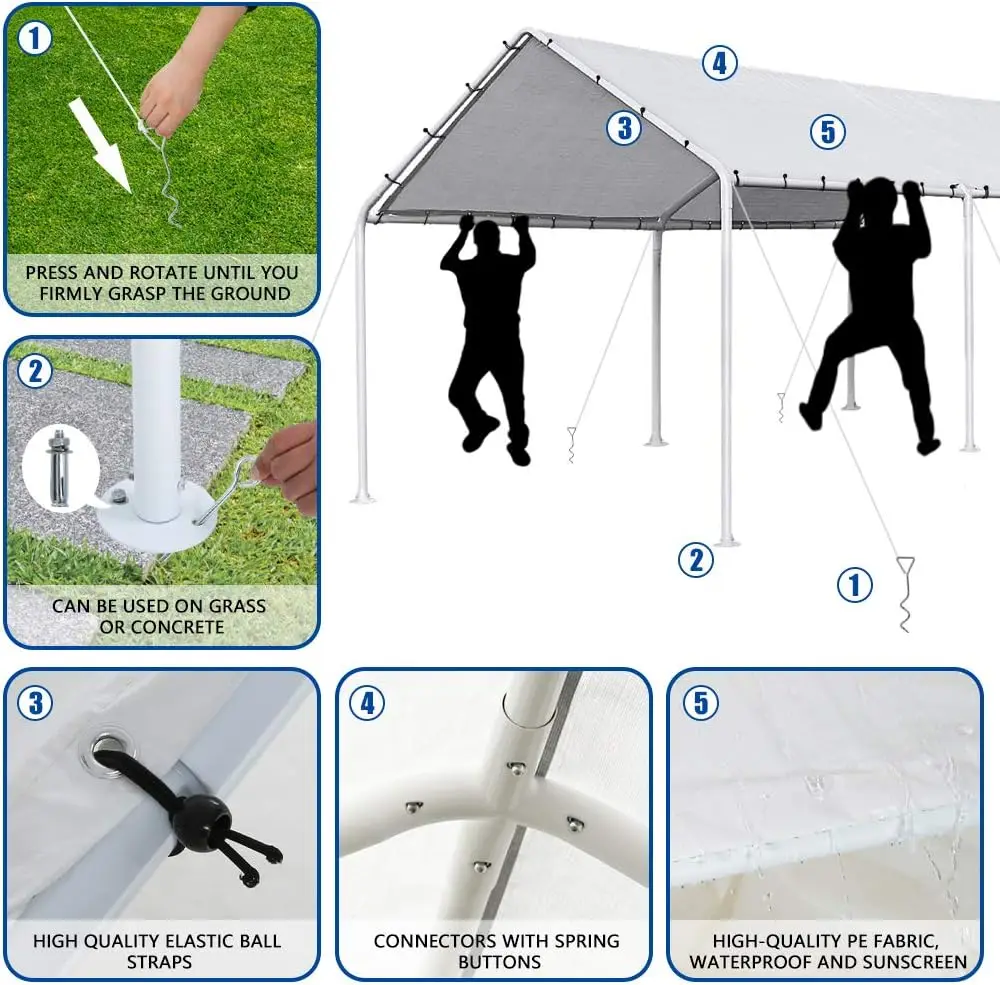 1
PRESS AND ROTATE UNTIL YOU FIRMLY GRASP THE GROUND

2
CAN BE USED ON GRASS OR CONCRETE

4
3
5
2
1

3
HIGH QUALITY ELASTIC BALL STRAPS

4
CONNECTORS WITH SPRING BUTTONS

5
HIGH-QUALITY PE FABRIC, WATERPROOF AND SUNSCREEN