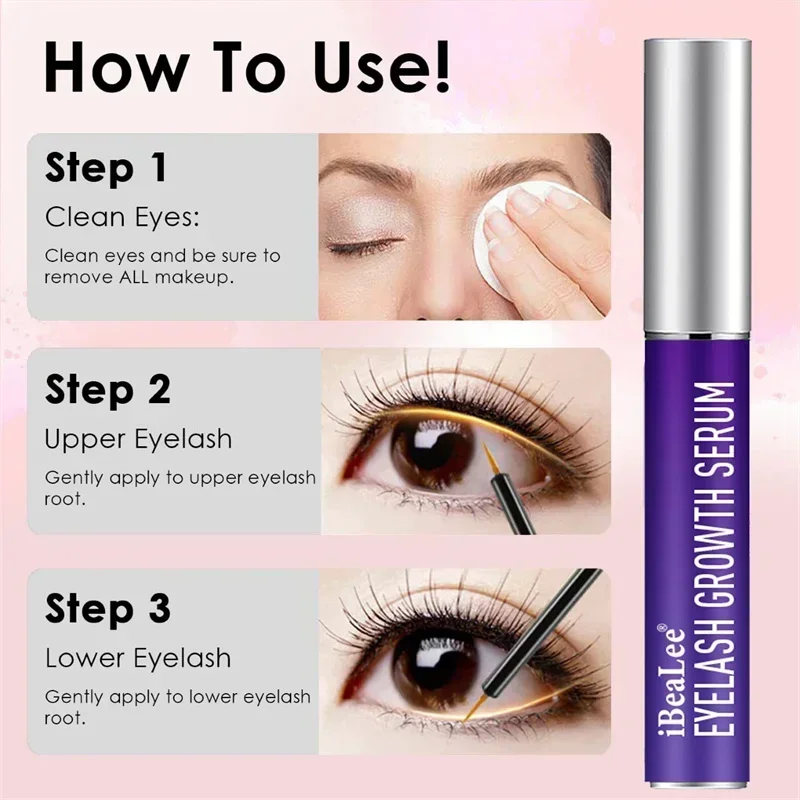 How To Use!

Step 1
Clean Eyes:
Clean eyes and be sure to remove ALL makeup.

Step 2
Upper Eyelash
Gently apply to upper eyelash root.

Step 3
Lower Eyelash
Gently apply to lower eyelash root.

iBeaLee®
EYELASH GROWTH SERUM