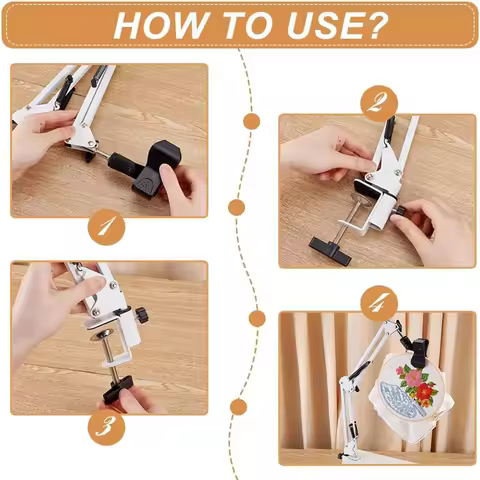 HOW TO USE?

1

2

3

4