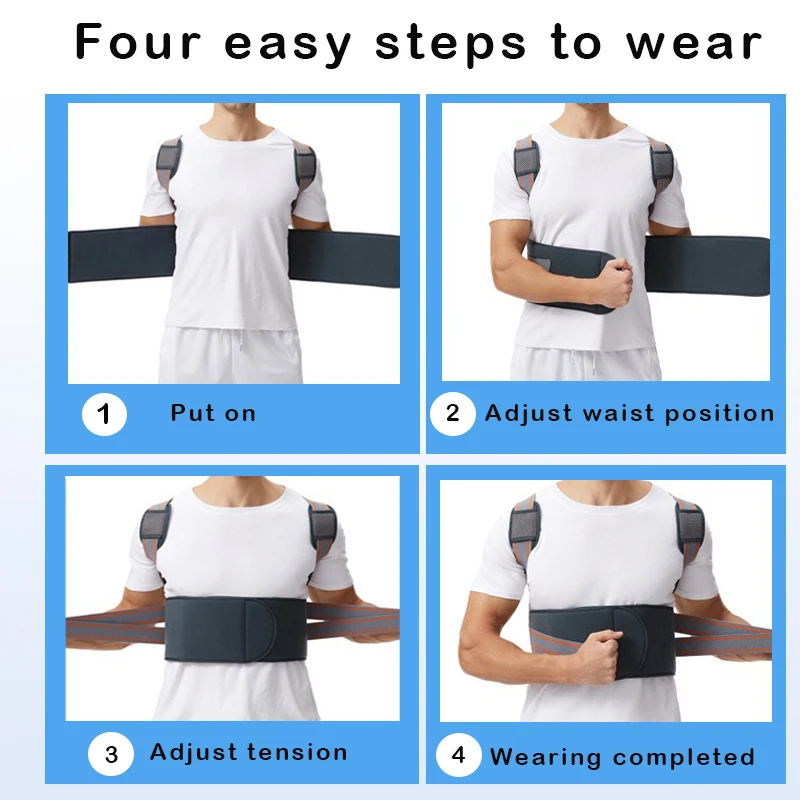 Four easy steps to wear

1 Put on

2 Adjust waist position

3 Adjust tension

4 Wearing completed