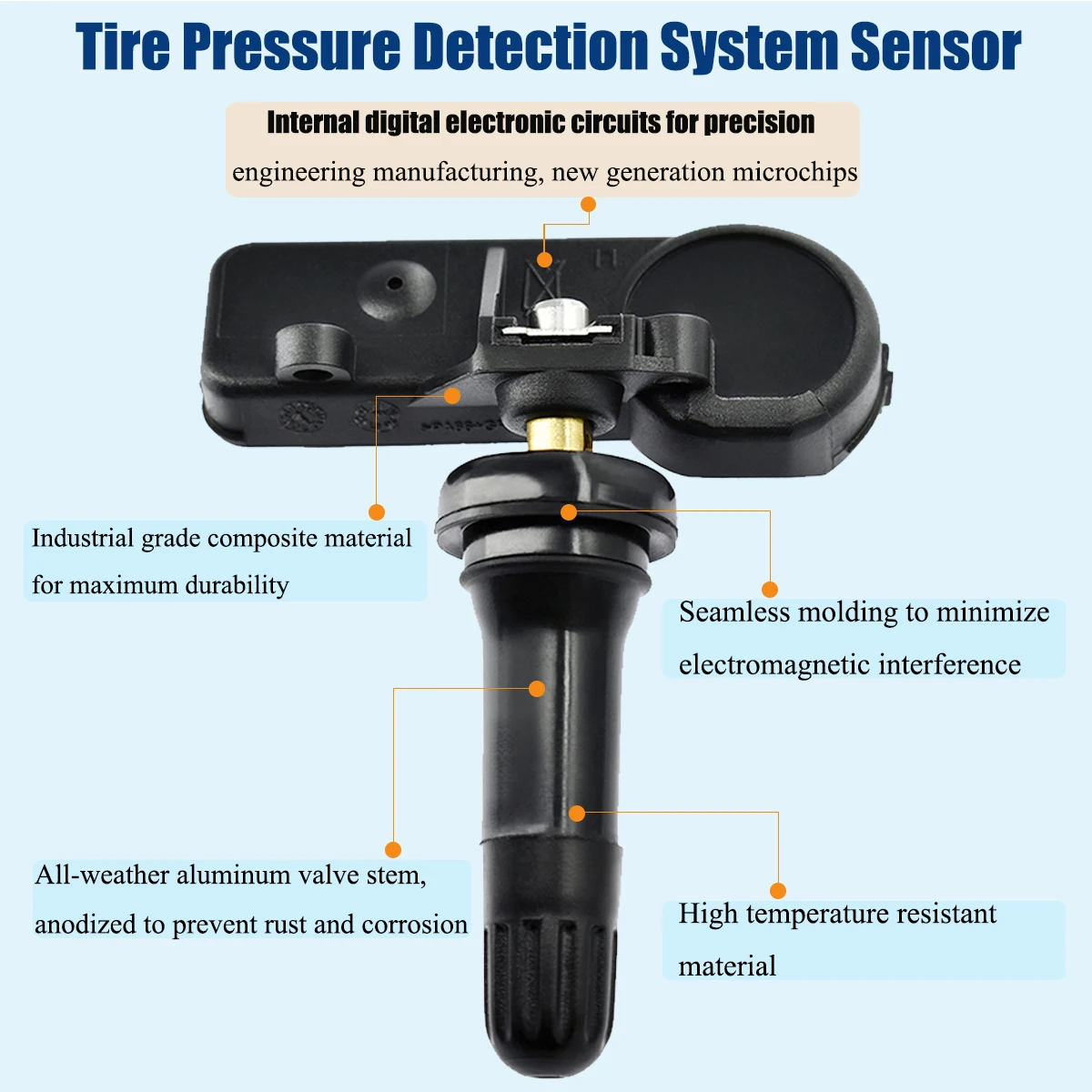 Tire Pressure Detection System Sensor

Internal digital electronic circuits for precision engineering manufacturing, new generation microchips

Industrial grade composite material for maximum durability

Seamless molding to minimize electromagnetic interference

All-weather aluminum valve stem, anodized to prevent rust and corrosion

High temperature resistant material