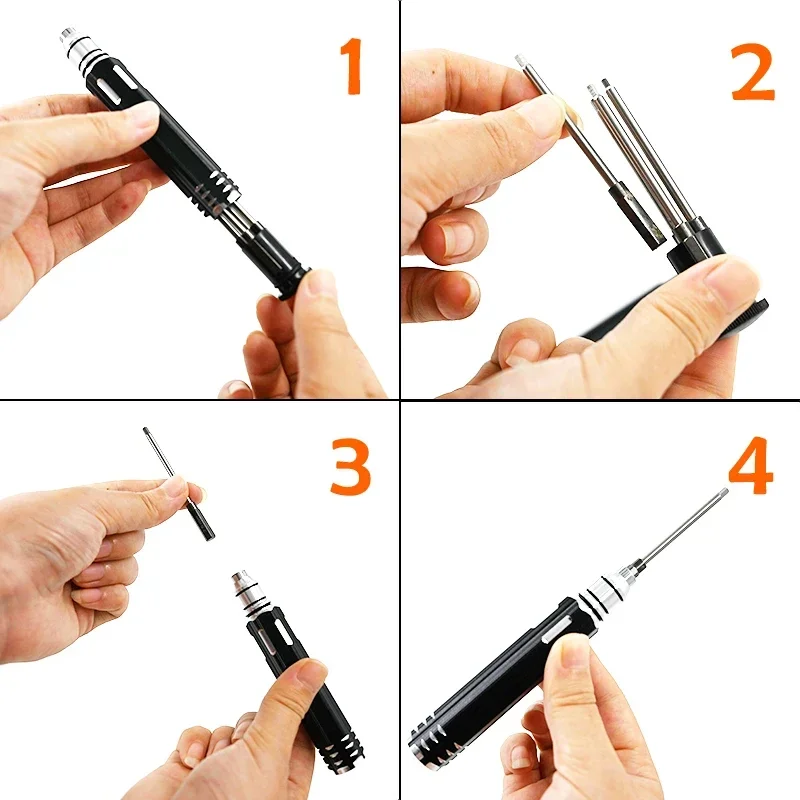 1

2

3

4