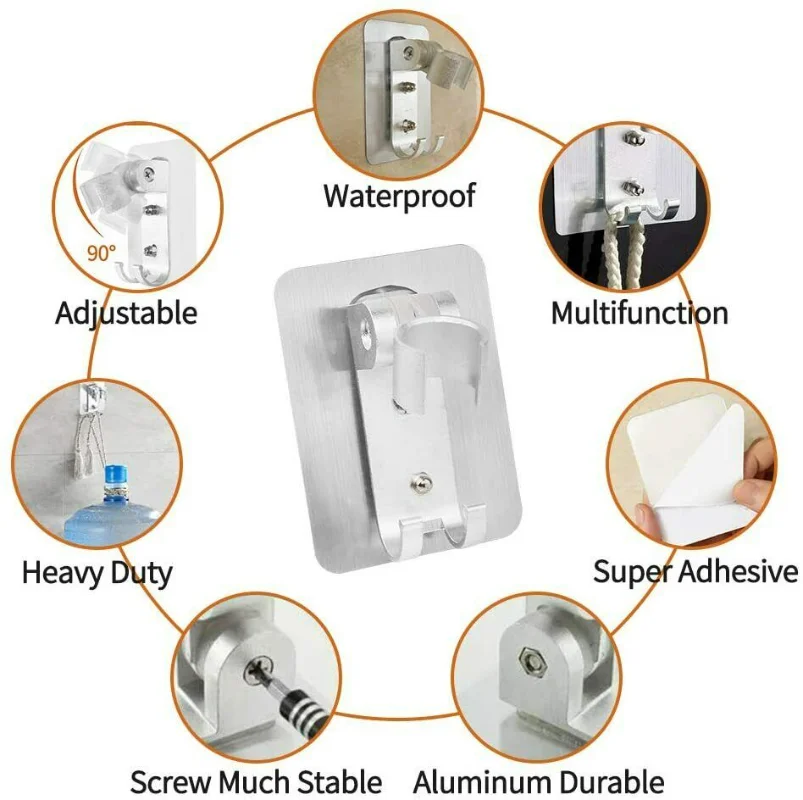 Waterproof

90°

Adjustable

Multifunction

Heavy Duty

Super Adhesive

Screw Much Stable

Aluminum Durable