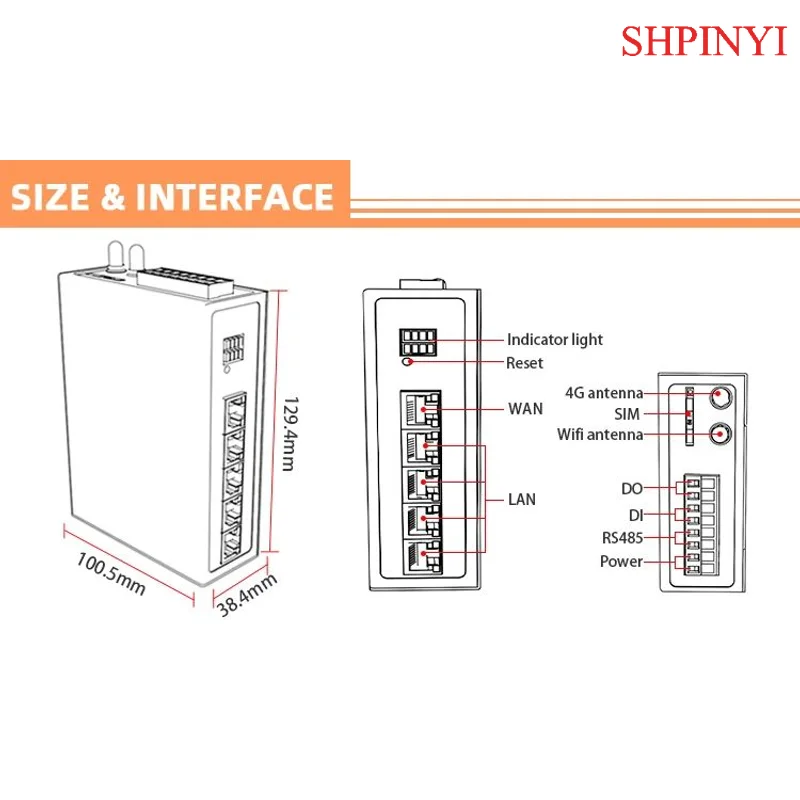 SHPINYI

SIZE & INTERFACE

129.4mm

100.5mm

38.4mm

Indicator light

Reset

WAN

LAN

4G antenna

SIM

Wifi antenna

DO

DI

RS485

Power