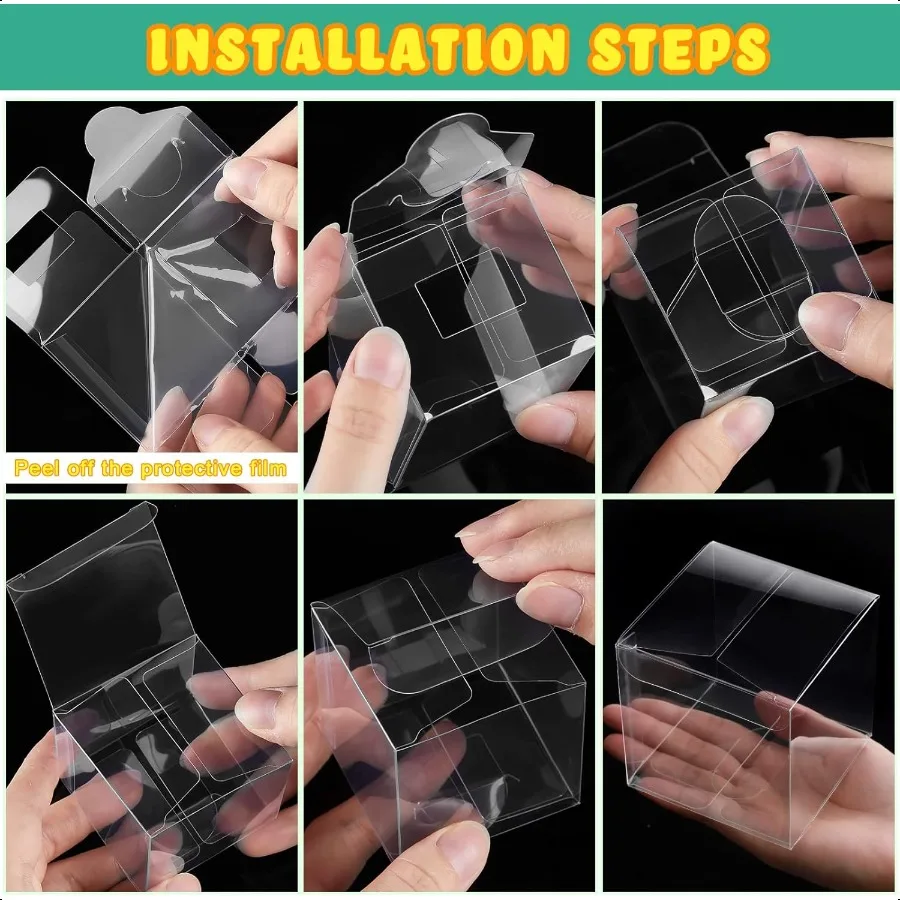 INSTALLATION STEPS

Peel off the protective film