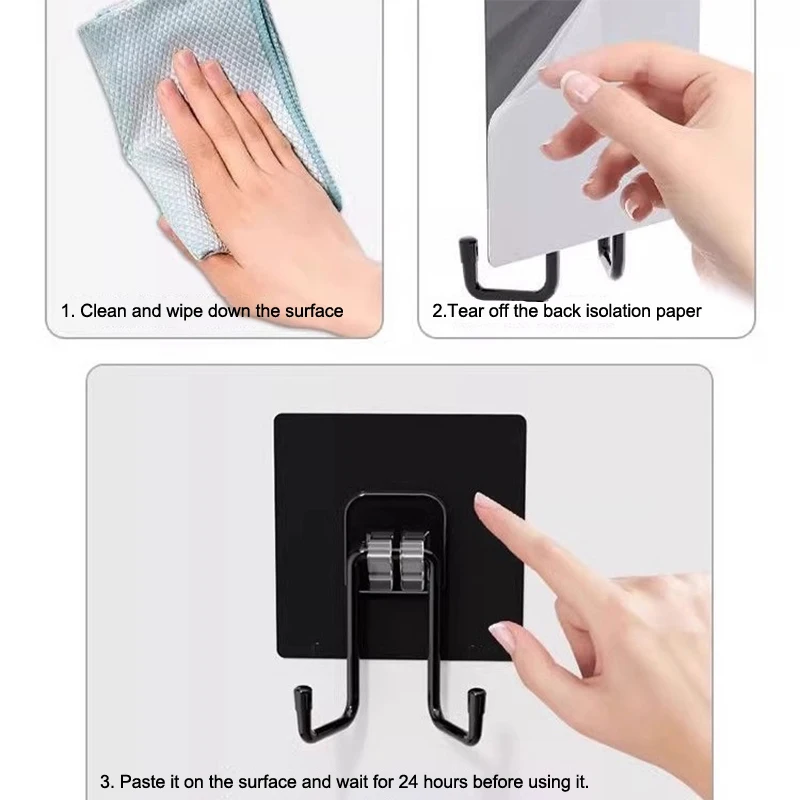 1. Clean and wipe down the surface

2.Tear off the back isolation paper

3. Paste it on the surface and wait for 24 hours before using it.