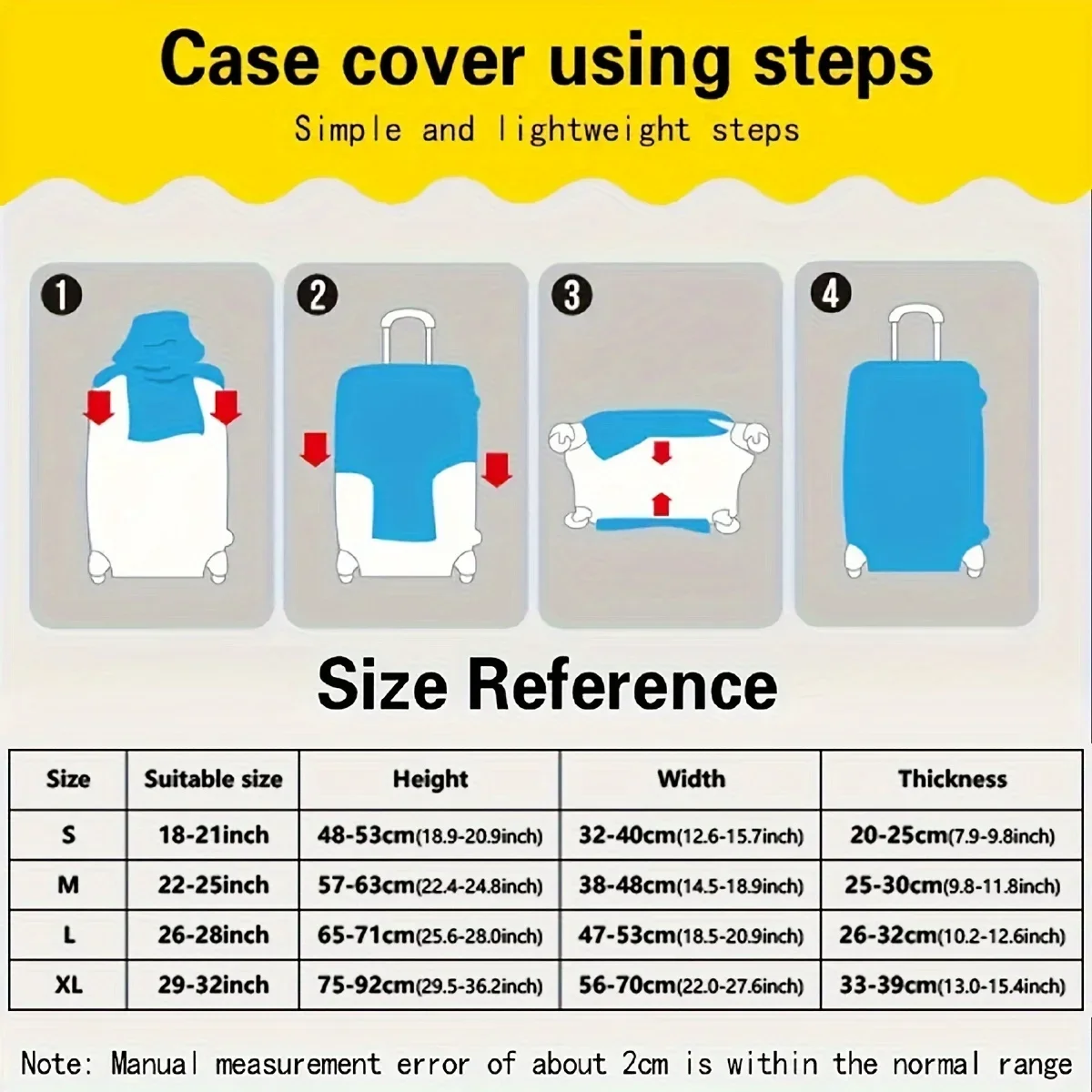 Case cover using steps

Simple and lightweight steps

1

2

3

4

Size Reference

| Size | Suitable size | Height | Width | Thickness |
|---|---|---|---|---|
| S | 18-21inch | 48-53cm(18.9-20.9inch) | 32-40cm(12.6-15.7inch) | 20-25cm(7.9-9.8inch) |
| M | 22-25inch | 57-63cm(22.4-24.8inch) | 38-48cm(14.5-18.9inch) | 25-30cm(9.8-11.8inch) |
| L | 26-28inch | 65-71cm(25.6-28.0inch) | 47-53cm(18.5-20.9inch) | 26-32cm(10.2-12.6inch) |
| XL | 29-32inch | 75-92cm(29.5-36.2inch) | 56-70cm(22.0-27.6inch) | 33-39cm(13.0-15.4inch) |

Note: Manual measurement error of about 2cm is within the normal range