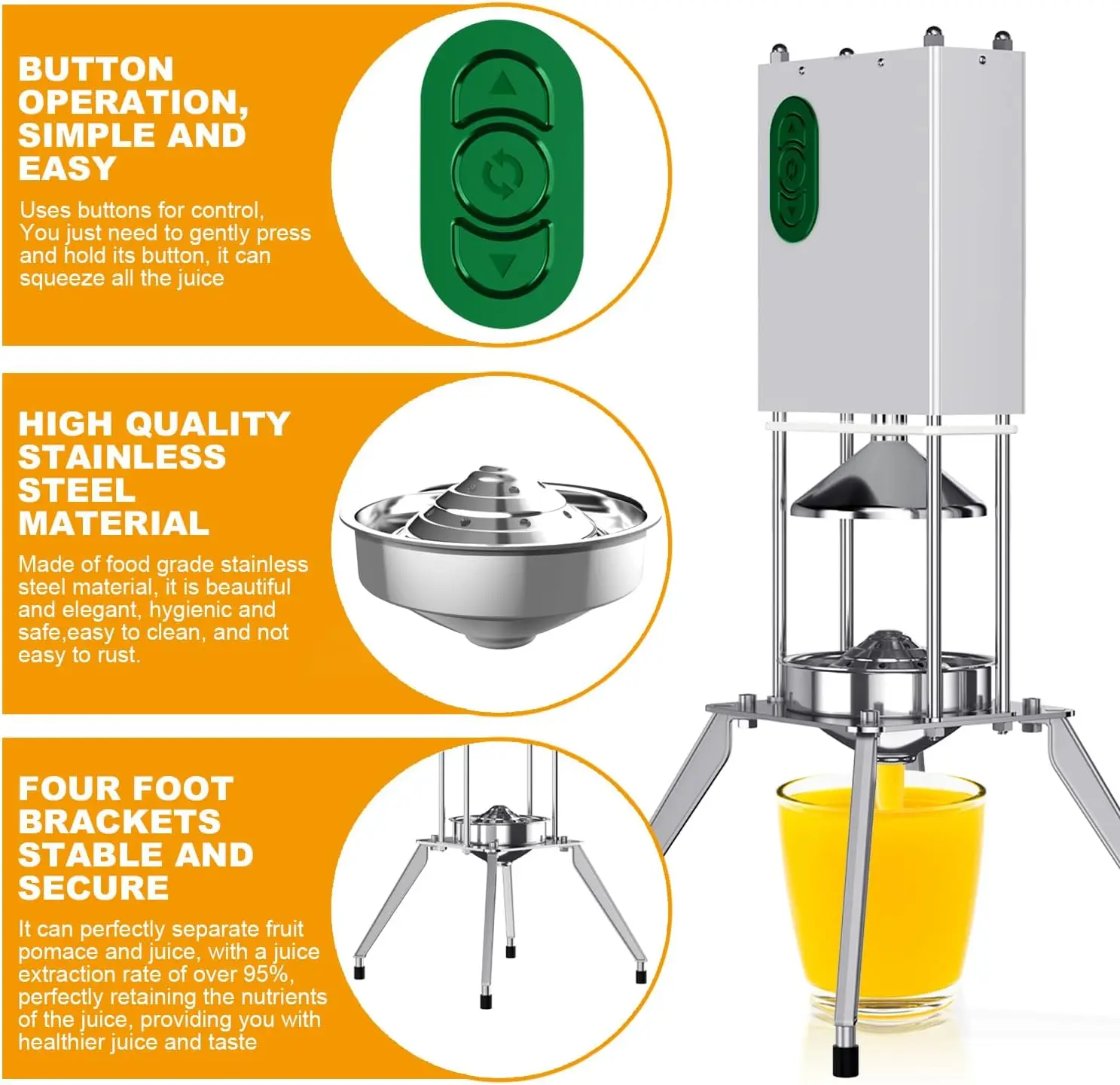 BUTTON OPERATION, SIMPLE AND EASY

Uses buttons for control, You just need to gently press and hold its button, it can squeeze all the juice

HIGH QUALITY STAINLESS STEEL MATERIAL

Made of food grade stainless steel material, it is beautiful and elegant, hygienic and safe,easy to clean, and not easy to rust.

FOUR FOOT BRACKETS STABLE AND SECURE

It can perfectly separate fruit pomace and juice, with a juice extraction rate of over 95%, perfectly retaining the nutrients of the juice, providing you with healthier juice and taste