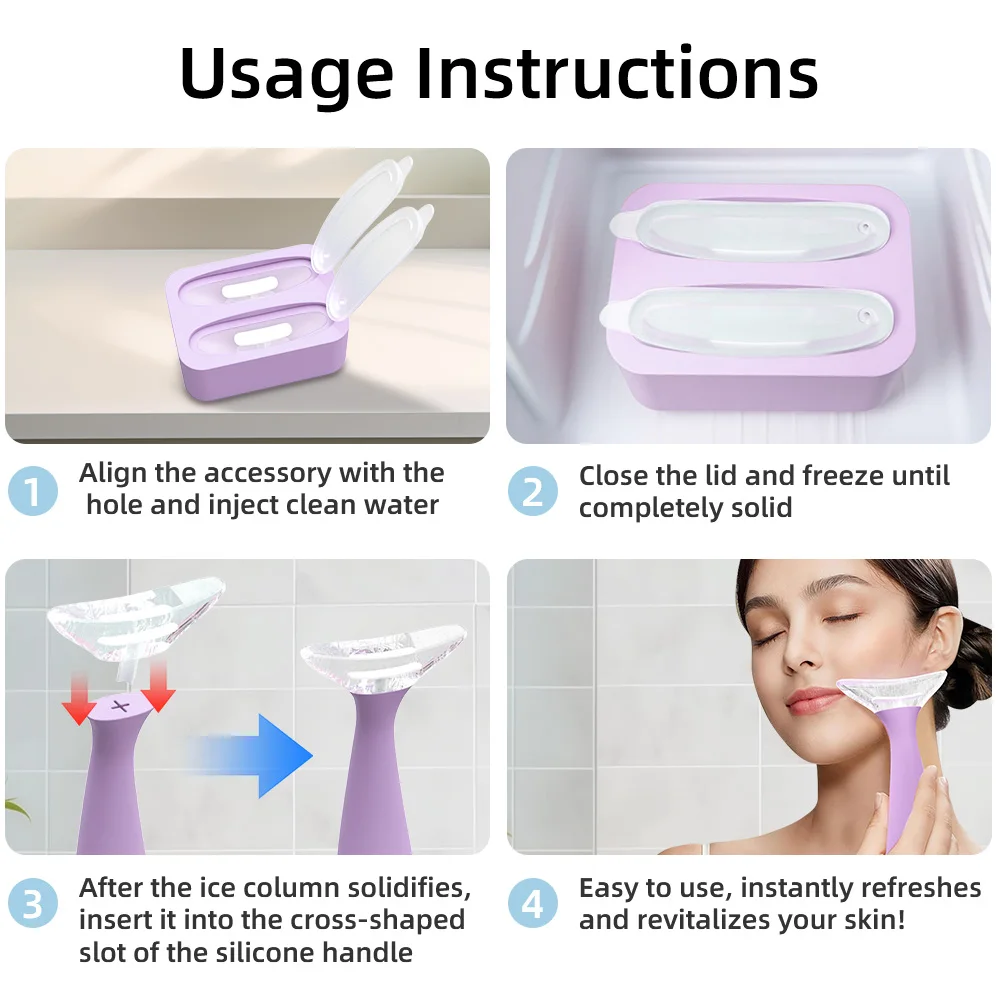 Usage Instructions

1 Align the accessory with the hole and inject clean water

2 Close the lid and freeze until completely solid

3 After the ice column solidifies, insert it into the cross-shaped slot of the silicone handle

4 Easy to use, instantly refreshes and revitalizes your skin!