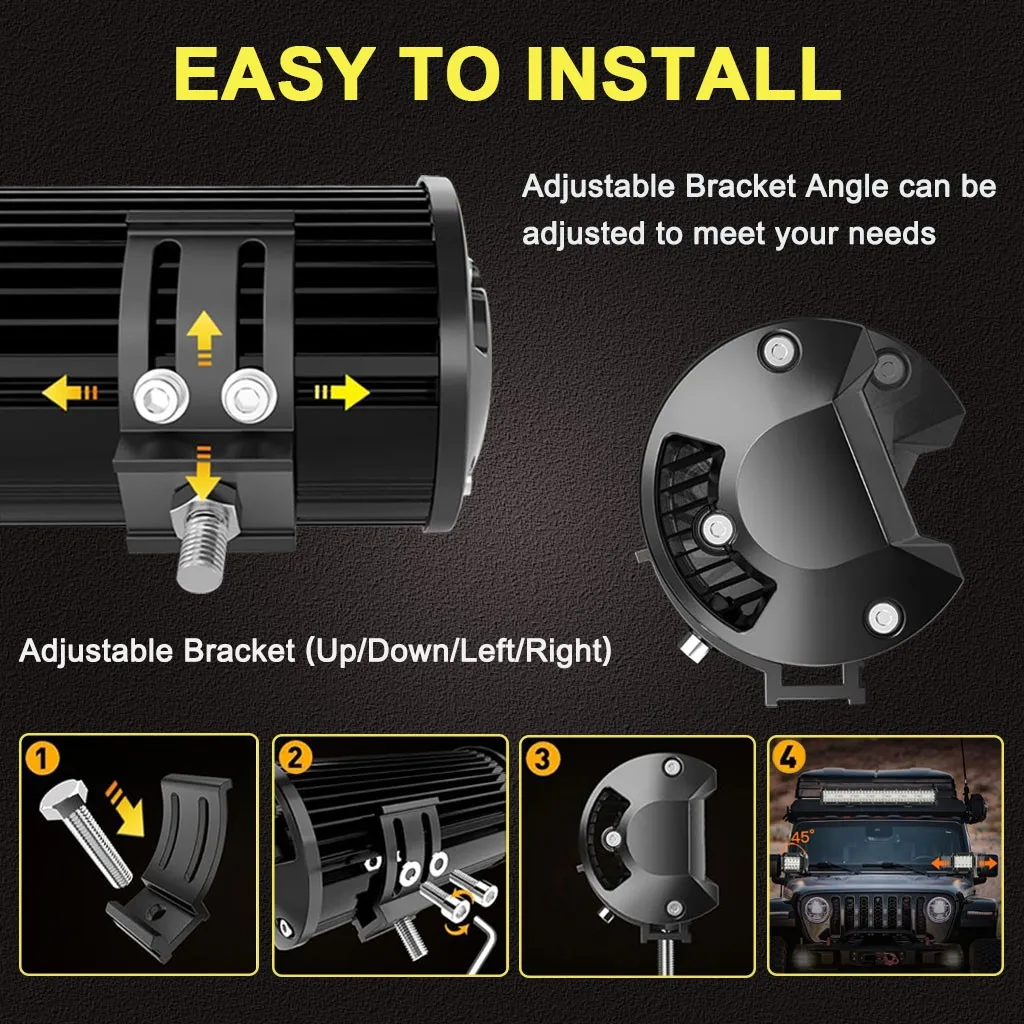 EASY TO INSTALL

Adjustable Bracket Angle can be adjusted to meet your needs

Adjustable Bracket (Up/Down/Left/Right)

1

2

3

4

45°