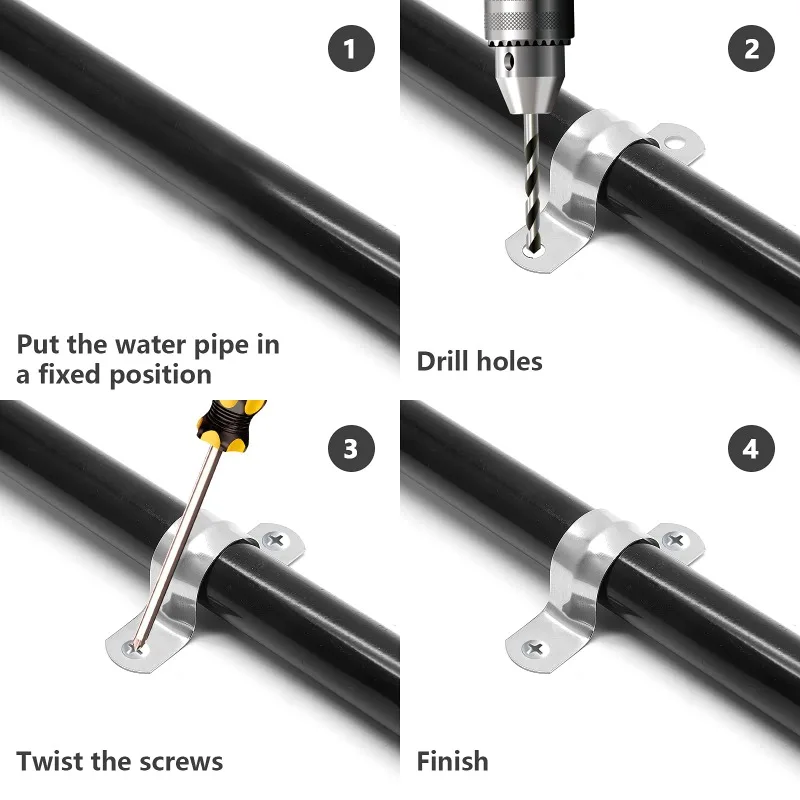 1

Put the water pipe in a fixed position

2

Drill holes

3

Twist the screws

4

Finish