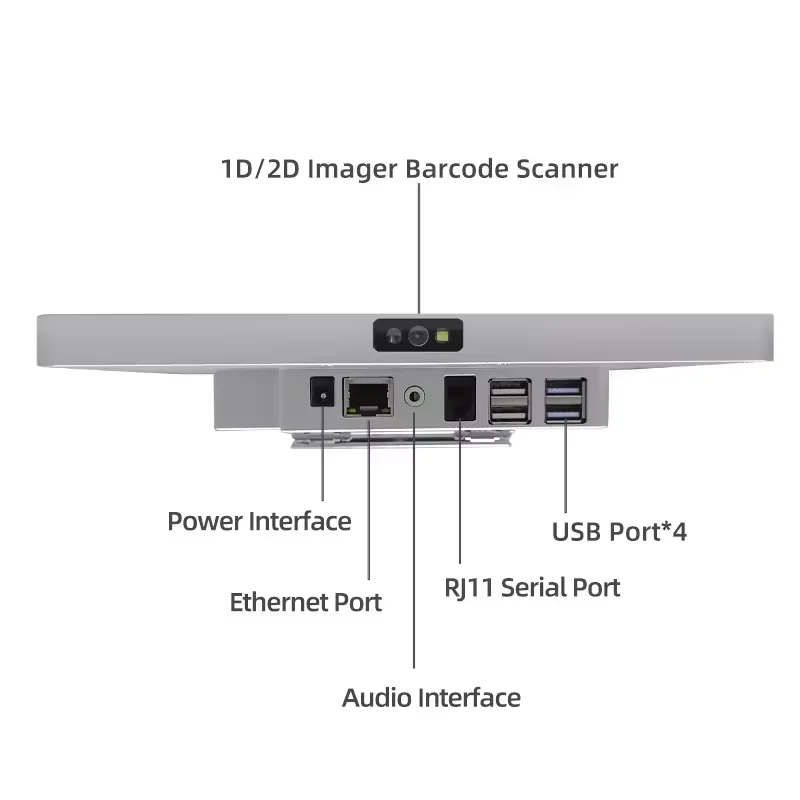 1D/2D Imager Barcode Scanner

Power Interface

USB Port*4

Ethernet Port

RJ11 Serial Port

Audio Interface