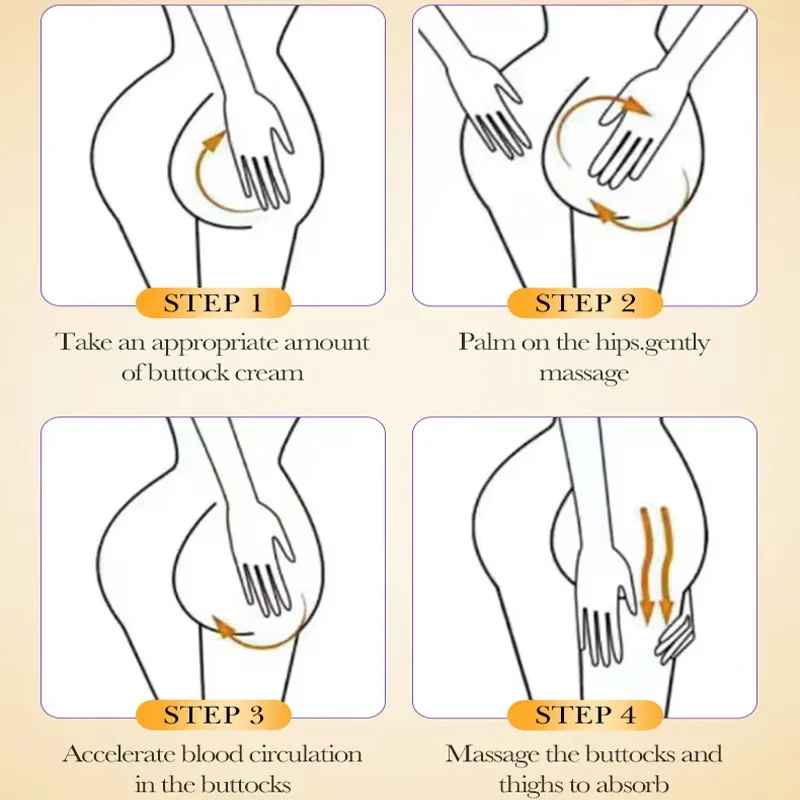 STEP 1

Take an appropriate amount of buttock cream

STEP 2

Palm on the hips.gently massage

STEP 3

Accelerate blood circulation in the buttocks

STEP 4

Massage the buttocks and thighs to absorb