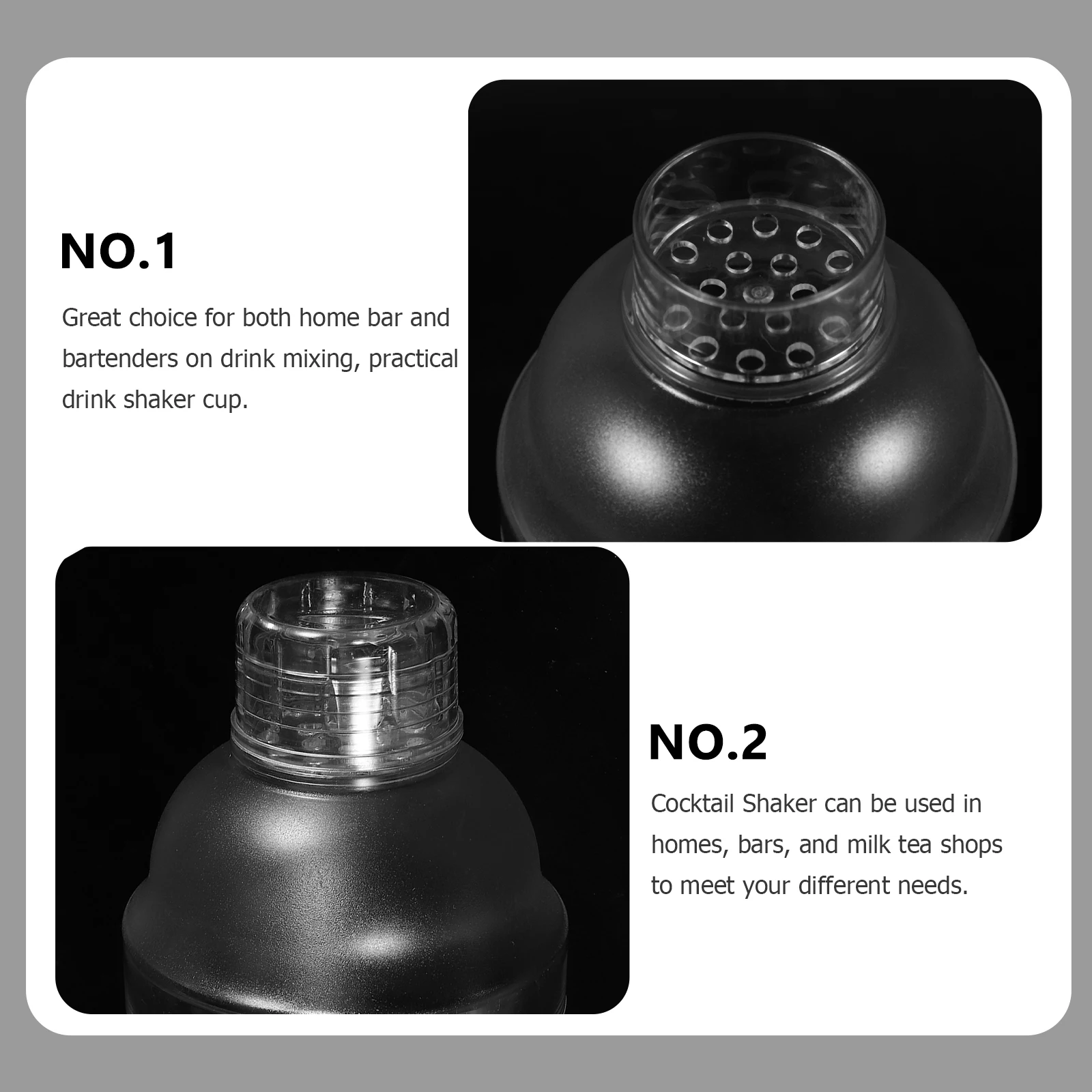 NO.1

Great choice for both home bar and bartenders on drink mixing, practical drink shaker cup.

NO.2

Cocktail Shaker can be used in homes, bars, and milk tea shops to meet your different needs.