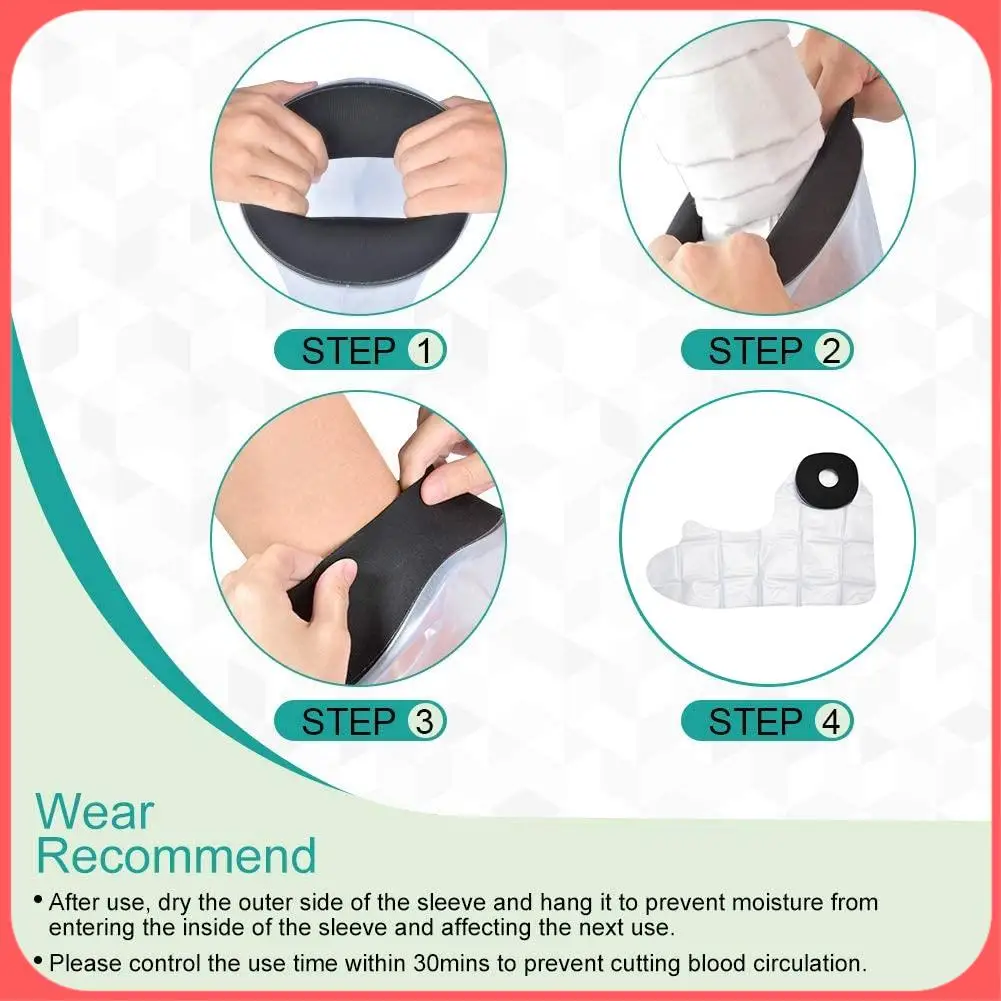 STEP 1

STEP 2

STEP 3

STEP 4

Wear Recommend

• After use, dry the outer side of the sleeve and hang it to prevent moisture from entering the inside of the sleeve and affecting the next use.

• Please control the use time within 30mins to prevent cutting blood circulation.