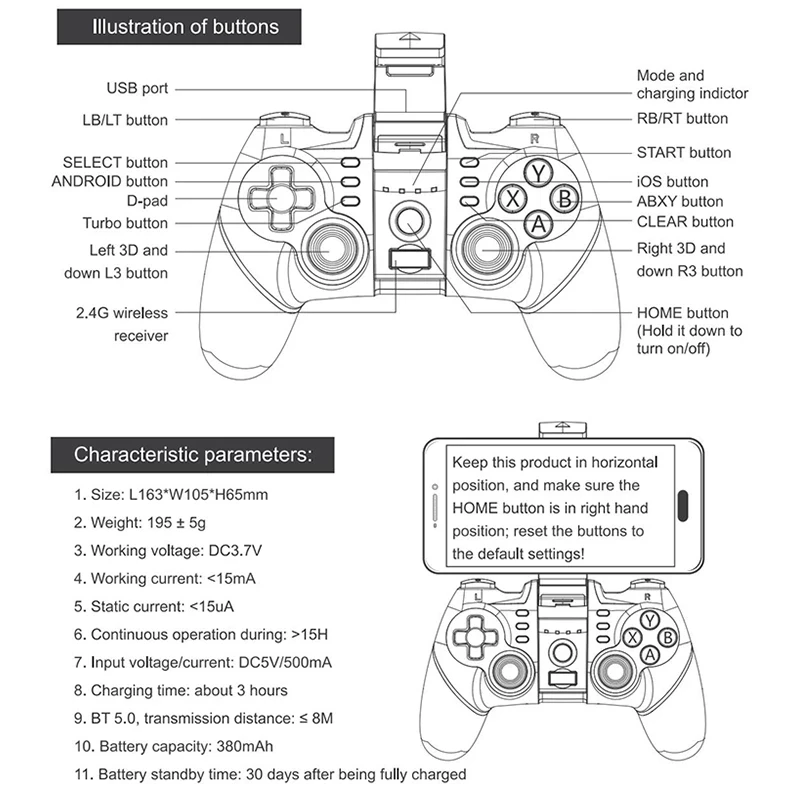 Illustration of buttons

USB port

LB/LT button

SELECT button

ANDROID button

D-pad

Turbo button

Left 3D and down L3 button

2.4G wireless receiver

Mode and charging indictor

RB/RT button

START button

iOS button

ABXY button

CLEAR button

Right 3D and down R3 button

HOME button (Hold it down to turn on/off)

L

R

Y

X

B

A

Characteristic parameters:

1. Size: L163*W105*H65mm

2. Weight: 195 ± 5g

3. Working voltage: DC3.7V

4. Working current: <15mA

5. Static current: <15uA

6. Continuous operation during: >15H

7. Input voltage/current: DC5V/500mA

8. Charging time: about 3 hours

9. BT 5.0, transmission distance: ≤ 8M

10. Battery capacity: 380mAh

11. Battery standby time: 30 days after being fully charged

Keep this product in horizontal position, and make sure the HOME button is in right hand position; reset the buttons to the default settings!

L

R

Y

X

B

A