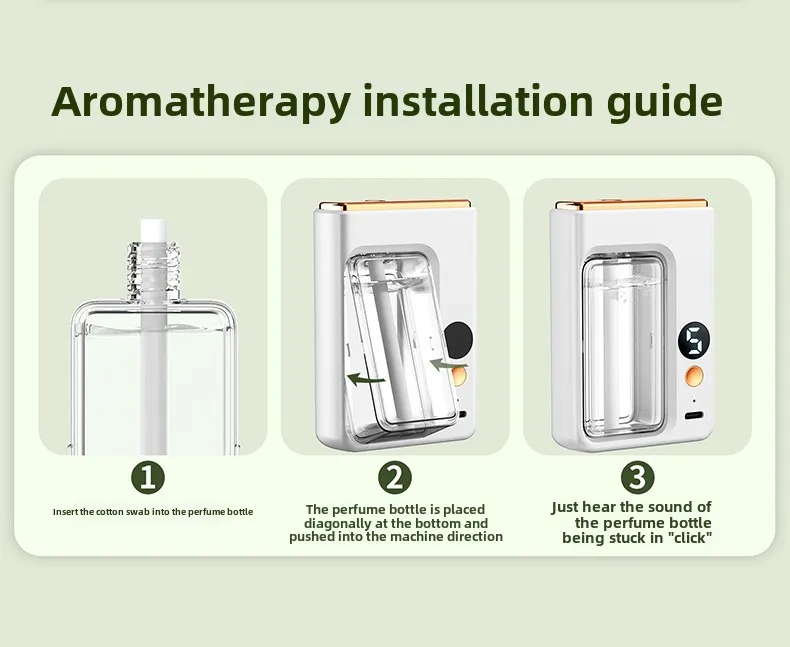 Aromatherapy installation guide

1
Insert the cotton swab into the perfume bottle

2
The perfume bottle is placed diagonally at the bottom and pushed into the machine direction

5

3
Just hear the sound of the perfume bottle being stuck in "click"