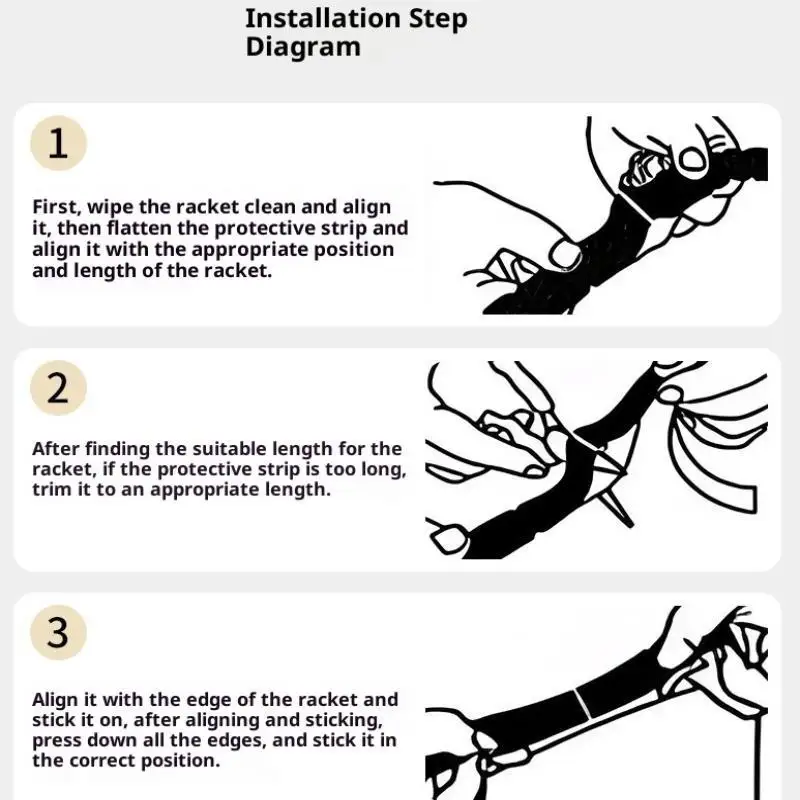 Installation Step Diagram

1

First, wipe the racket clean and align it, then flatten the protective strip and align it with the appropriate position and length of the racket.

2

After finding the suitable length for the racket, if the protective strip is too long, trim it to an appropriate length.

3

Align it with the edge of the racket and stick it on, after aligning and sticking, press down all the edges, and stick it in the correct position.