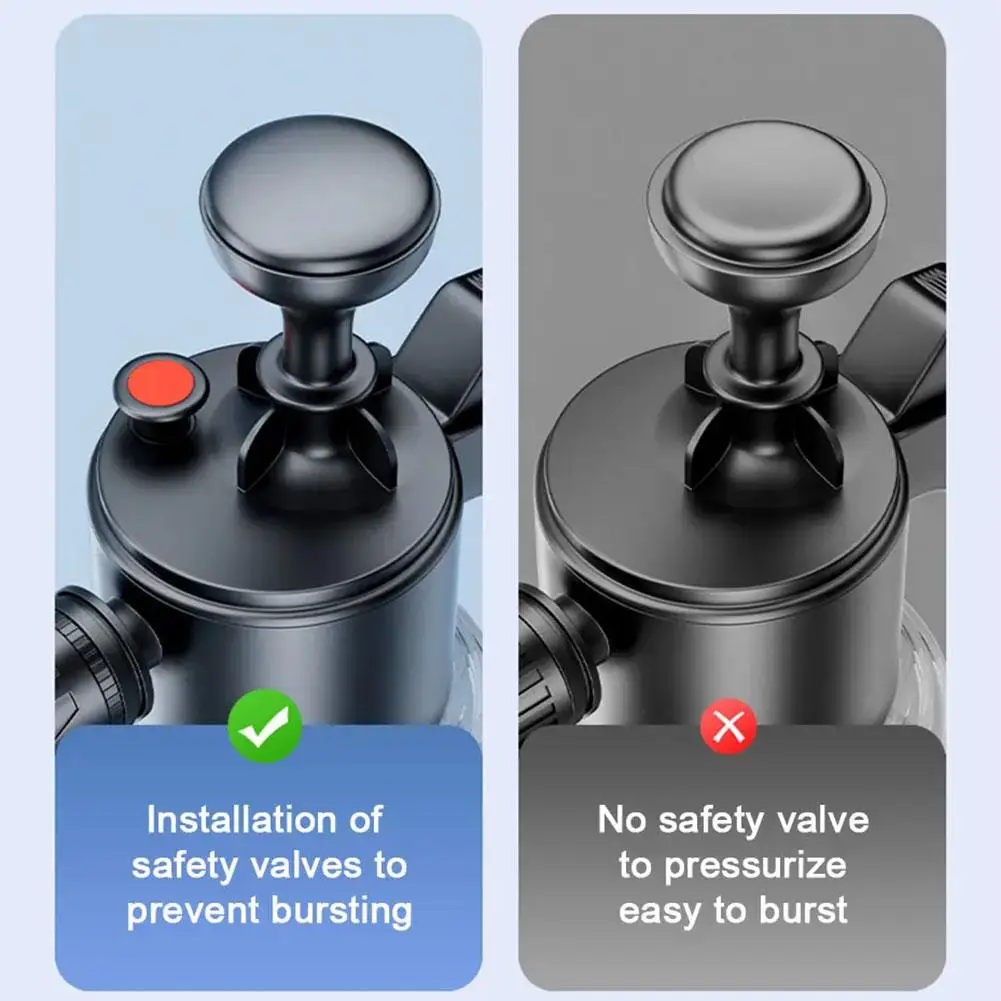 Installation of safety valves to prevent bursting

No safety valve to pressurize easy to burst