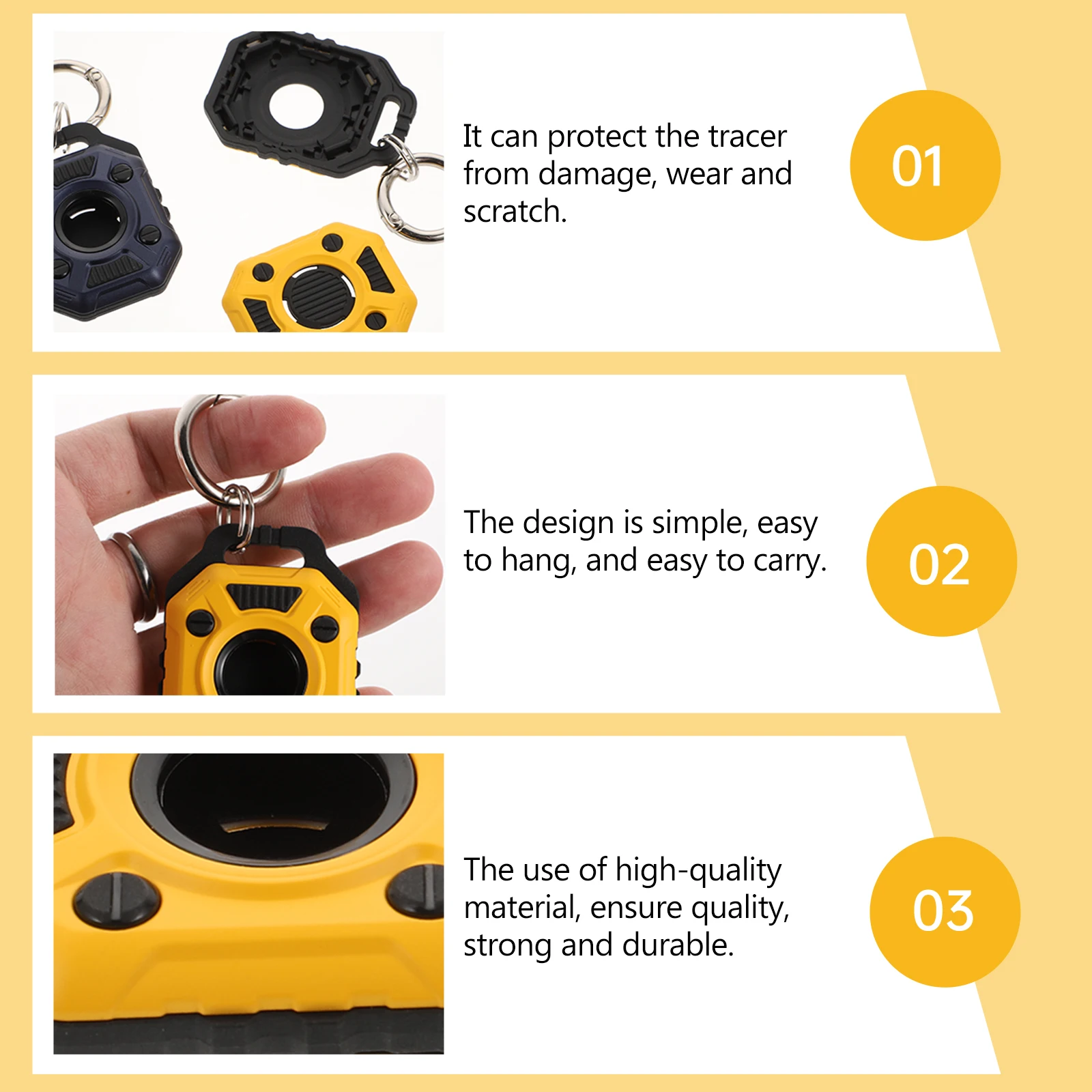 It can protect the tracer from damage, wear and scratch.

01

The design is simple, easy to hang, and easy to carry.

02

The use of high-quality material, ensure quality, strong and durable.

03