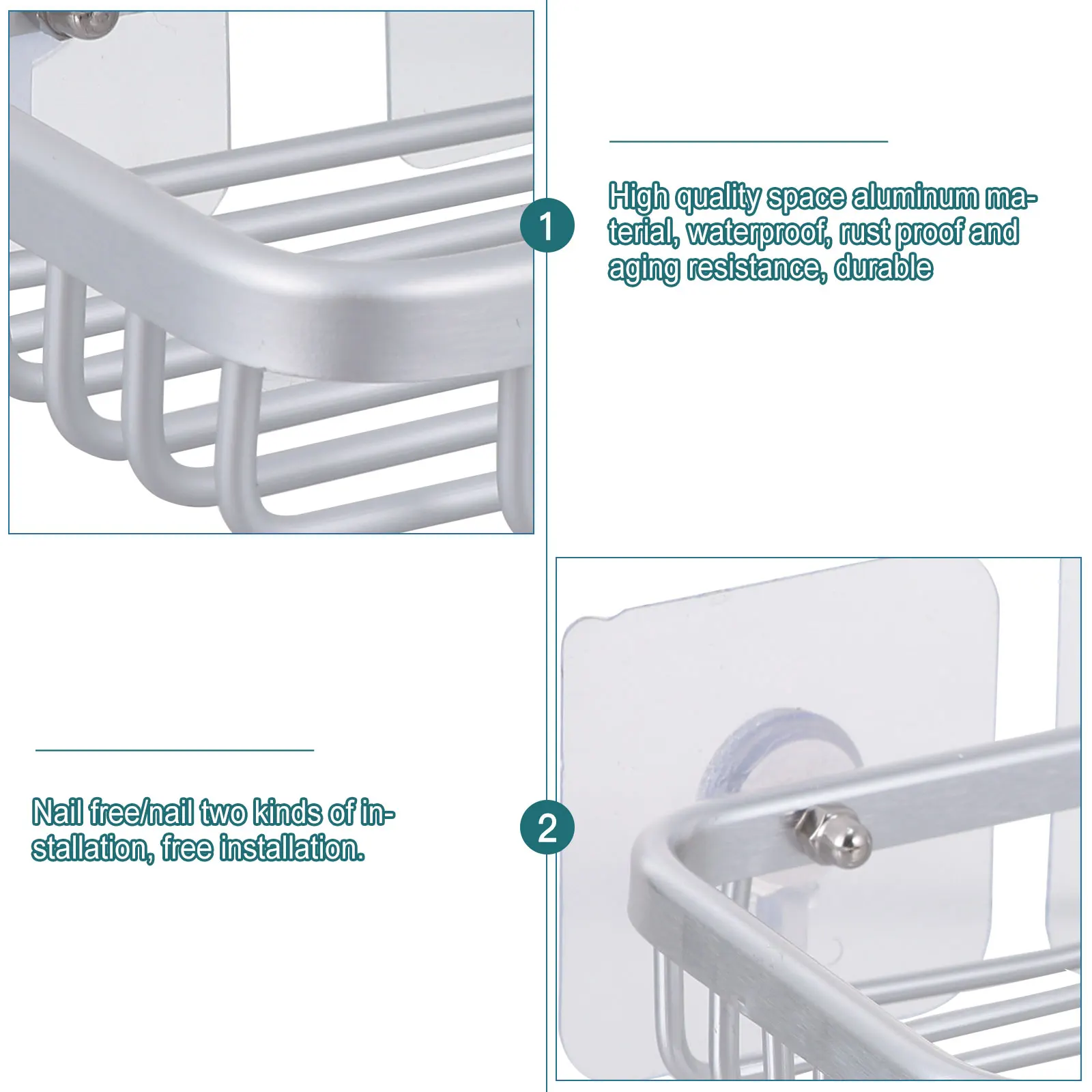 1

High quality space aluminum material, waterproof, rust proof and aging resistance, durable

Nail free/nail two kinds of installation, free installation.

2