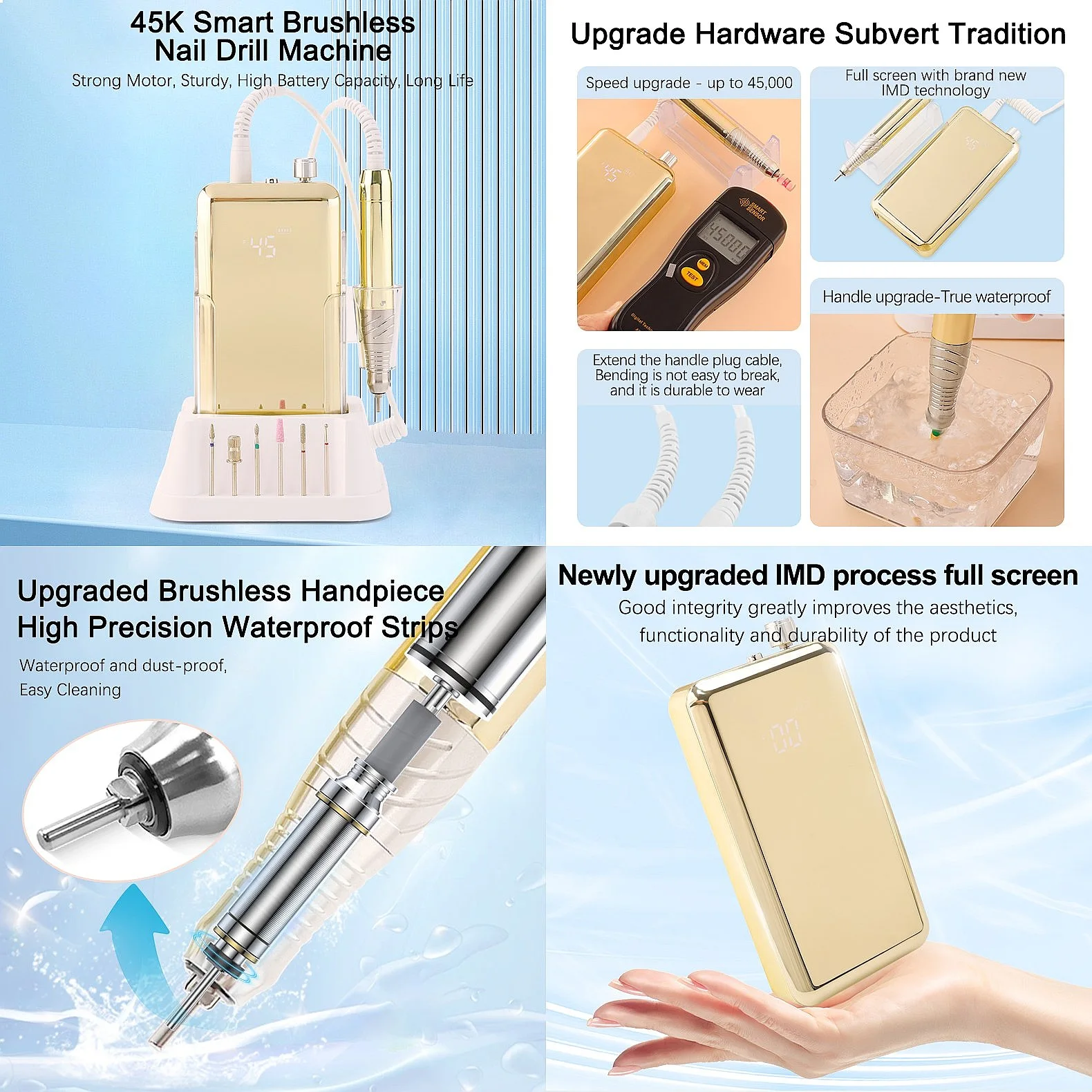 45K Smart Brushless Nail Drill Machine

Strong Motor, Sturdy, High Battery Capacity, Long Life

45

Upgrade Hardware Subvert Tradition

Speed upgrade - up to 45,000

45

SMART SENSOR

45000

MEM

TEST

Full screen with brand new IMD technology

45

Handle upgrade-True waterproof

Extend the handle plug cable, Bending is not easy to break, and it is durable to wear

Upgraded Brushless Handpiece High Precision Waterproof Strips

Waterproof and dust-proof, Easy Cleaning

Newly upgraded IMD process full screen

Good integrity greatly improves the aesthetics, functionality and durability of the product

00