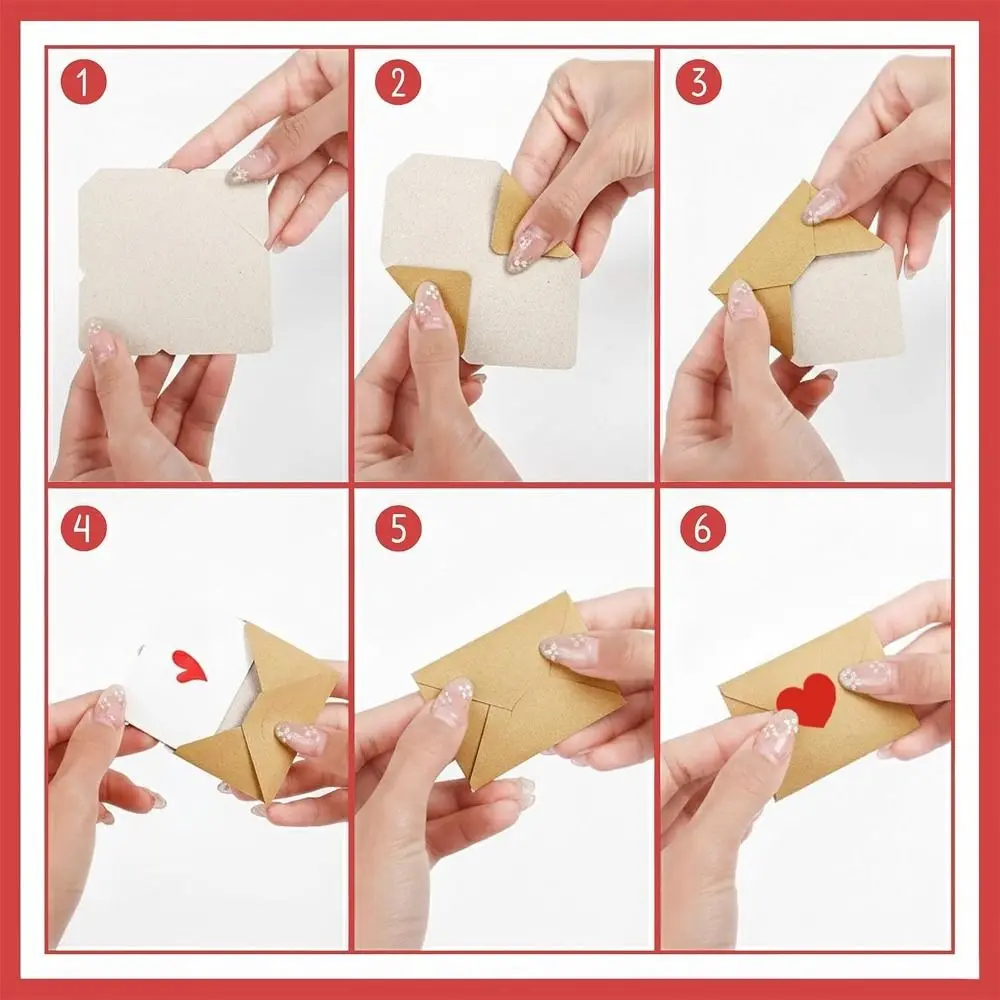 1
2
3
4
5
6