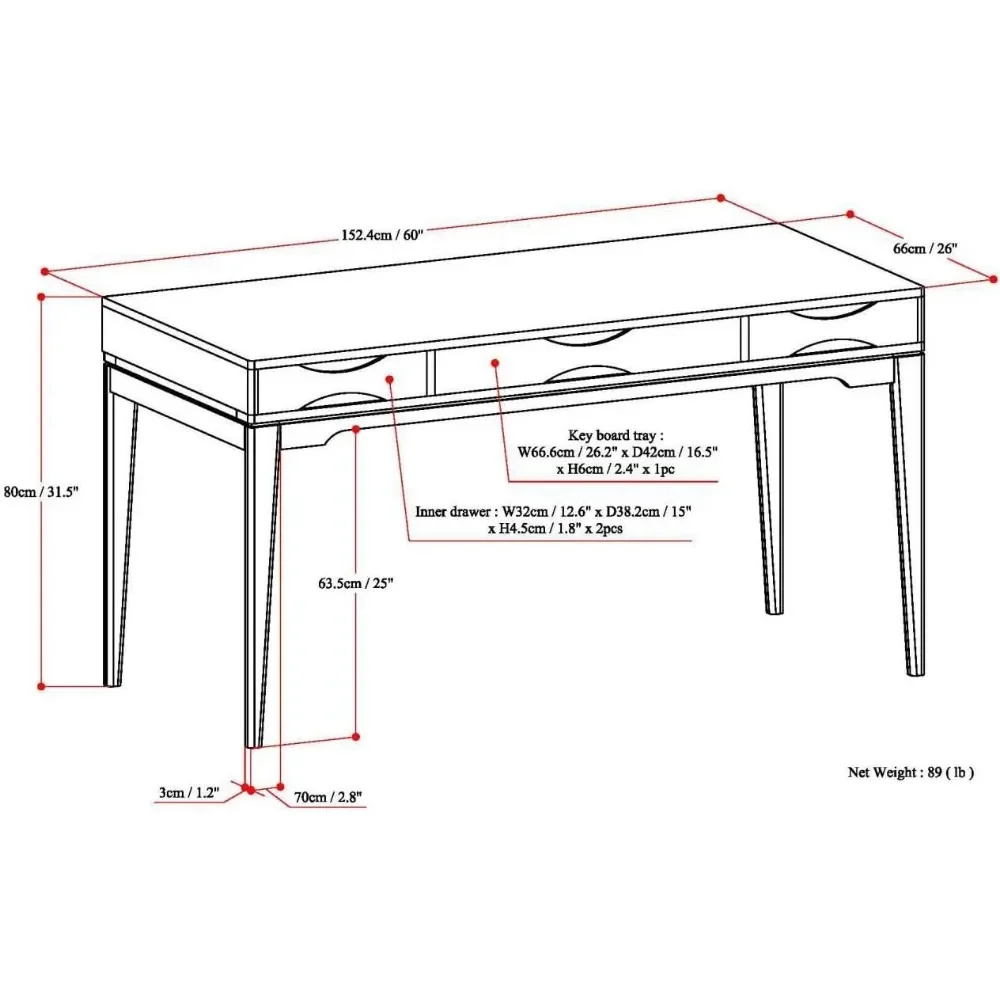 152.4cm / 60"

66cm / 26"

80cm / 31.5"

Key board tray : W66.6cm / 26.2" x D42cm / 16.5" x H6cm / 2.4" x 1pc

Inner drawer : W32cm / 12.6" x D38.2cm / 15" x H4.5cm / 1.8" x 2pcs

63.5cm / 25"

3cm / 1.2"

70cm / 2.8"

Net Weight : 89 ( lb )