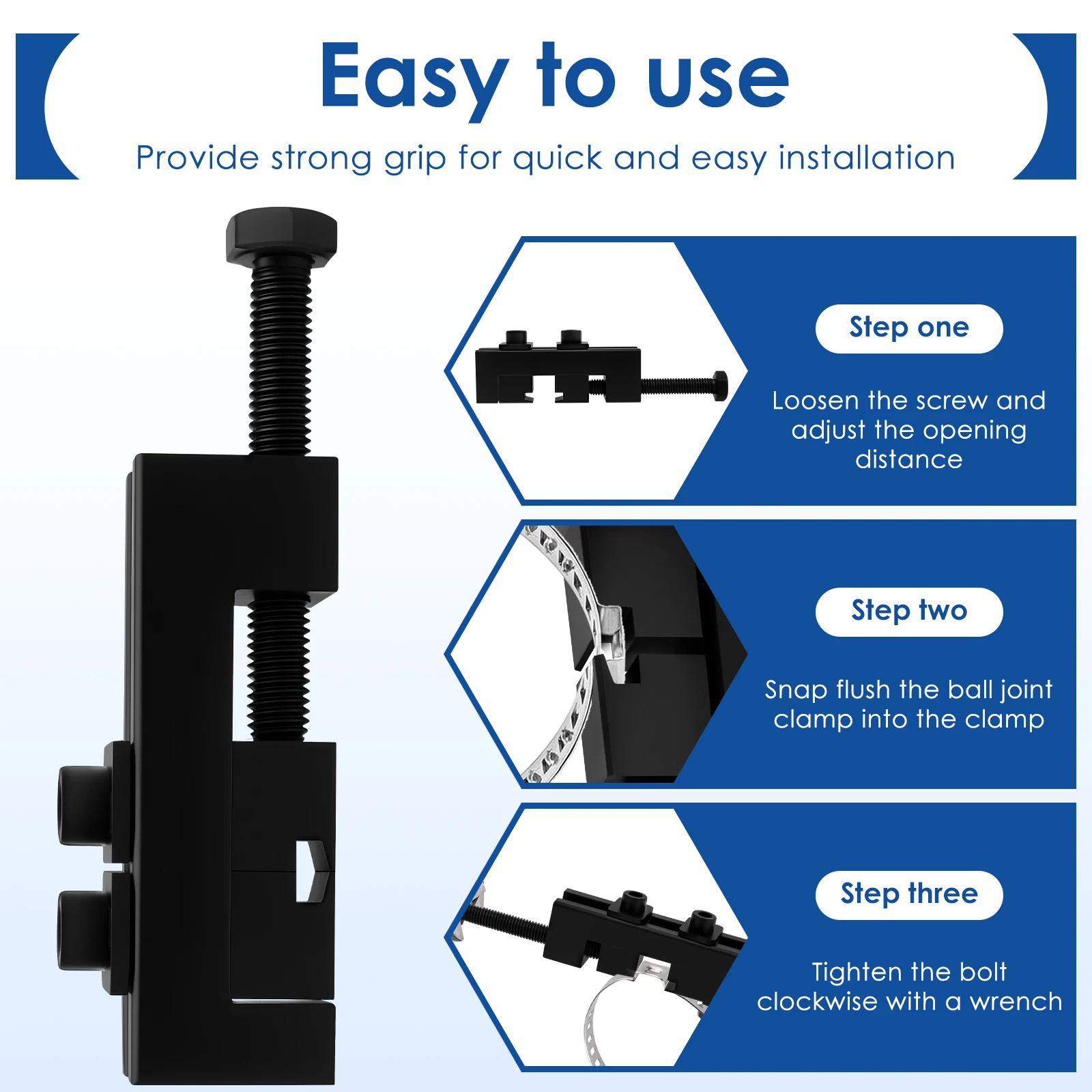 Easy to use

Provide strong grip for quick and easy installation

Step one

Loosen the screw and adjust the opening distance

Step two

Snap flush the ball joint clamp into the clamp

Step three

Tighten the bolt clockwise with a wrench