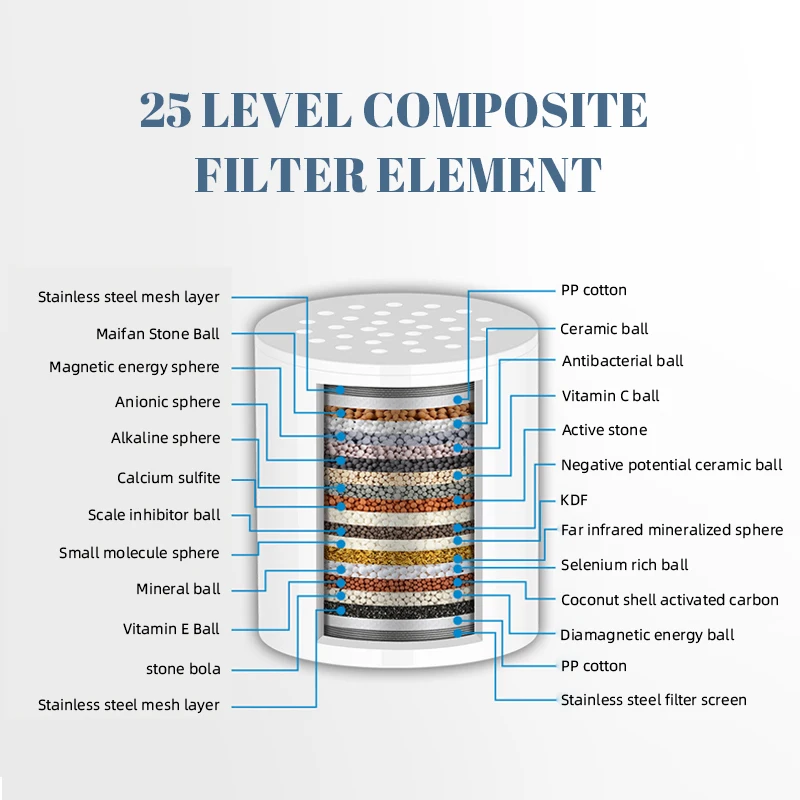 25 LEVEL COMPOSITE FILTER ELEMENT

Stainless steel mesh layer
Maifan Stone Ball
Magnetic energy sphere
Anionic sphere
Alkaline sphere
Calcium sulfite
Scale inhibitor ball
Small molecule sphere
Mineral ball
Vitamin E Ball
stone bola
Stainless steel mesh layer

PP cotton
Ceramic ball
Antibacterial ball
Vitamin C ball
Active stone
Negative potential ceramic ball
KDF
Far infrared mineralized sphere
Selenium rich ball
Coconut shell activated carbon
Diamagnetic energy ball
PP cotton
Stainless steel filter screen