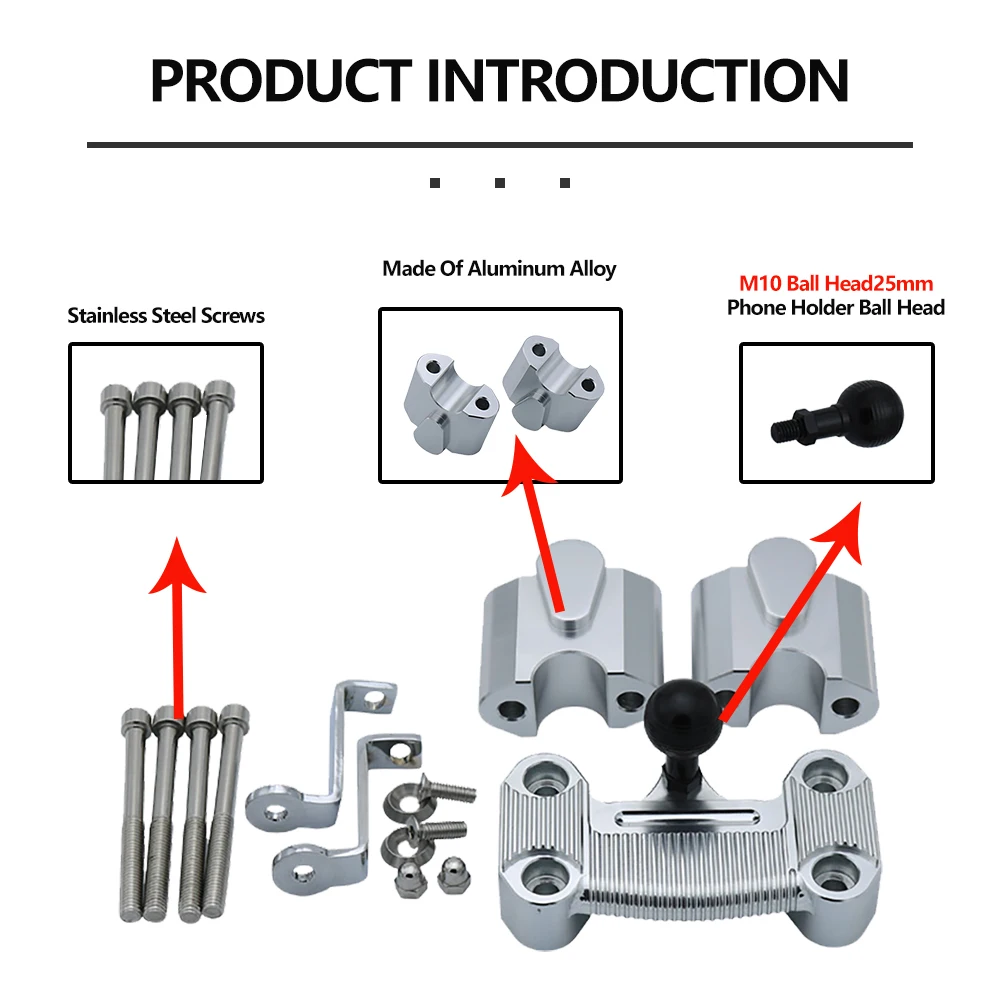 PRODUCT INTRODUCTION

Stainless Steel Screws

Made Of Aluminum Alloy

M10 Ball Head25mm
Phone Holder Ball Head