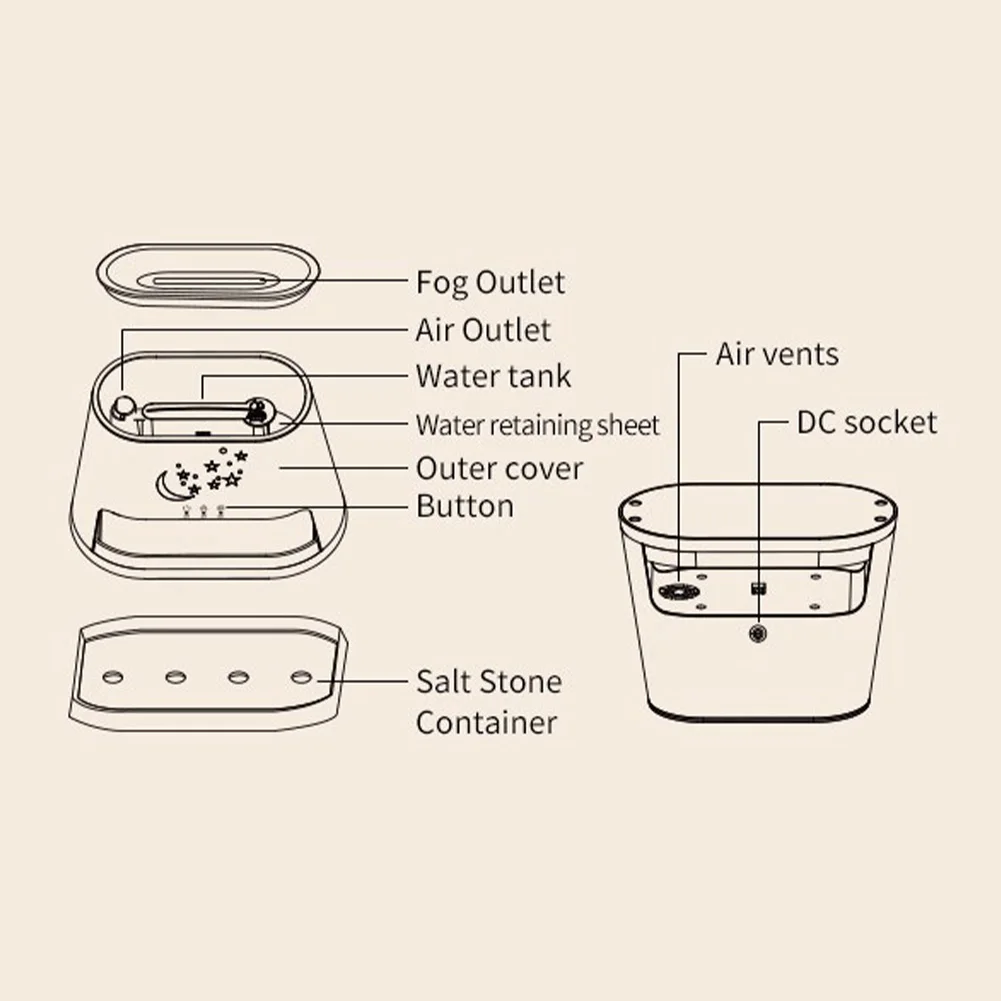 Fog Outlet
Air Outlet
Water tank
Water retaining sheet
Outer cover
Button
Salt Stone Container

Air vents
DC socket