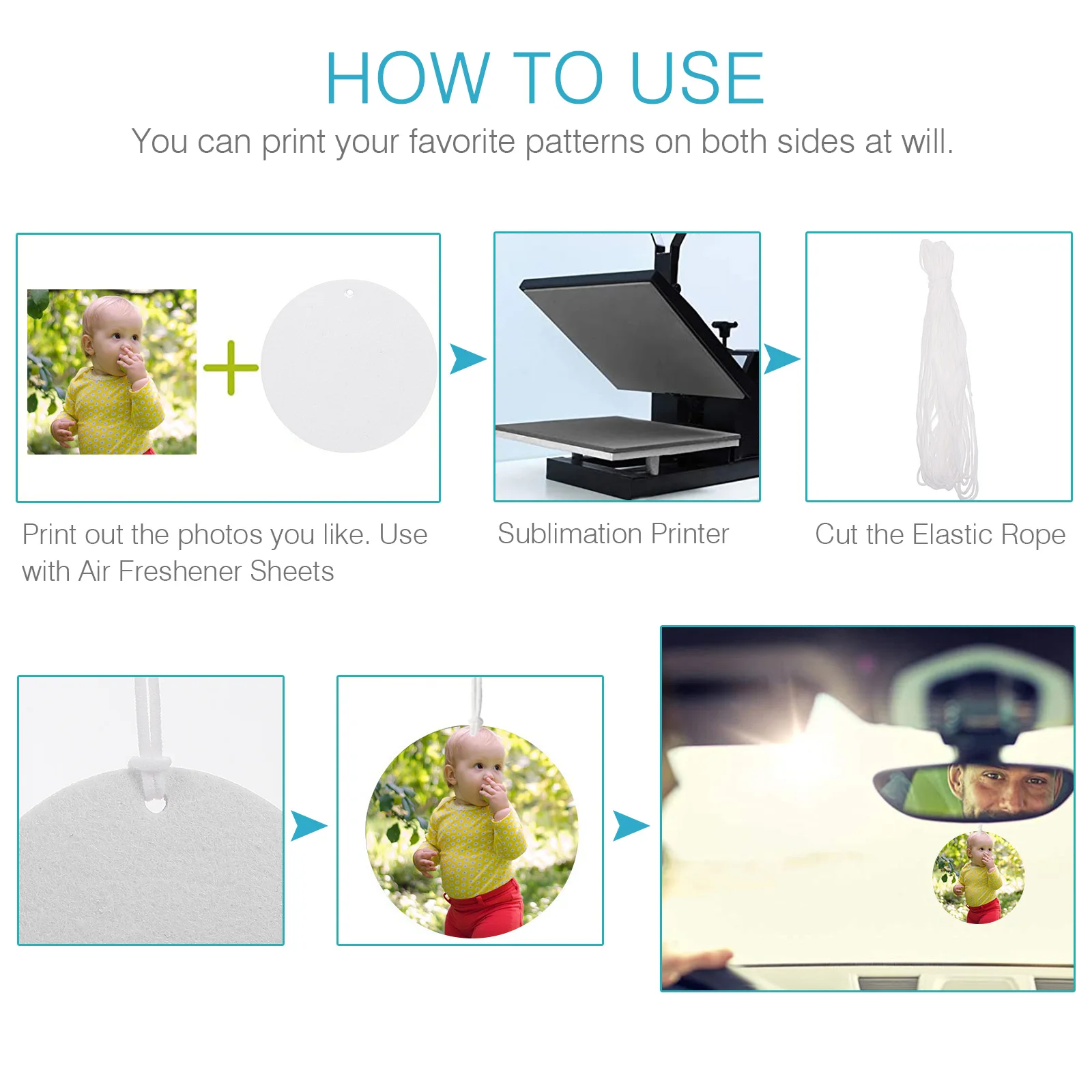 HOW TO USE

You can print your favorite patterns on both sides at will.

Print out the photos you like. Use with Air Freshener Sheets

Sublimation Printer

Cut the Elastic Rope