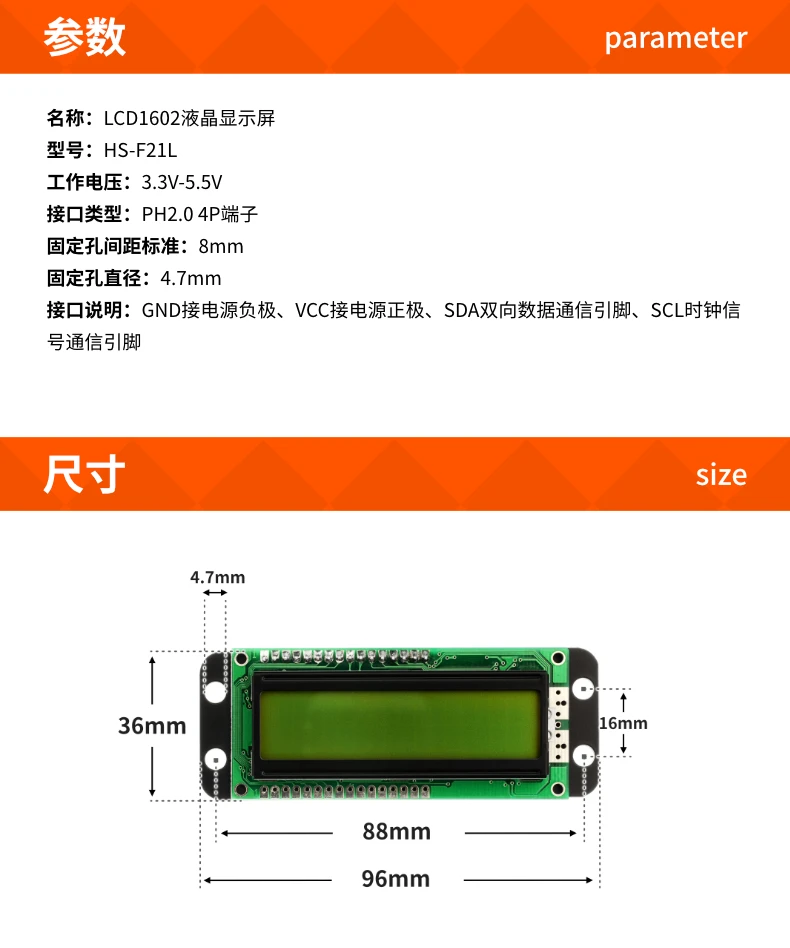 参数

parameter

名称：LCD1602液晶显示屏
型号：HS-F21L
工作电压：3.3V-5.5V
接口类型：PH2.0 4P端子
固定孔间距标准：8mm
固定孔直径：4.7mm
接口说明：GND接电源负极、VCC接电源正极、SDA双向数据通信引脚、SCL时钟信号通信引脚

尺寸

size

4.7mm

36mm

16mm

88mm

96mm