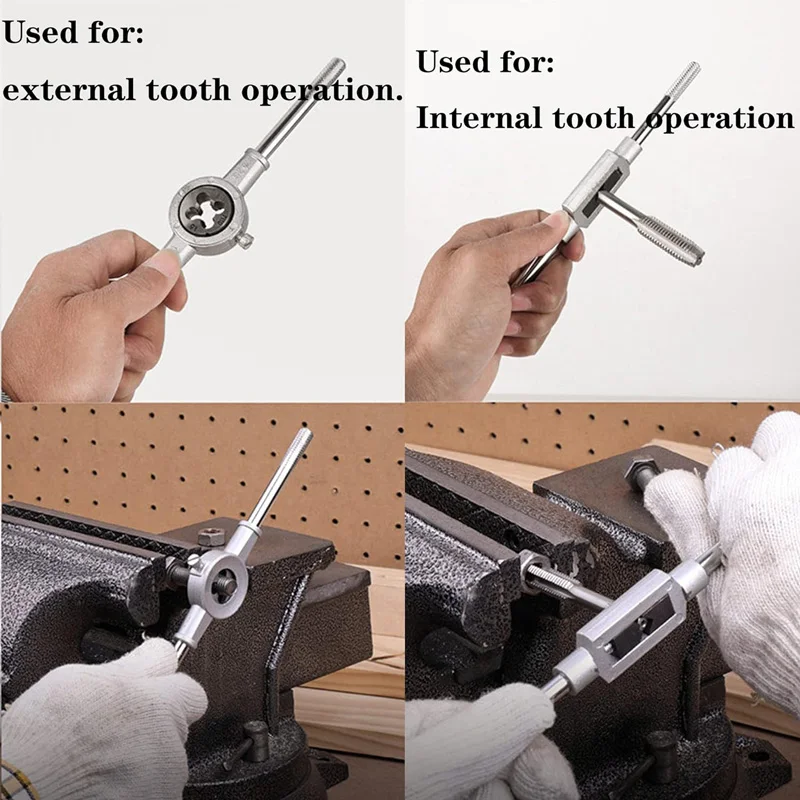 Used for:
external tooth operation.

Used for:
Internal tooth operation